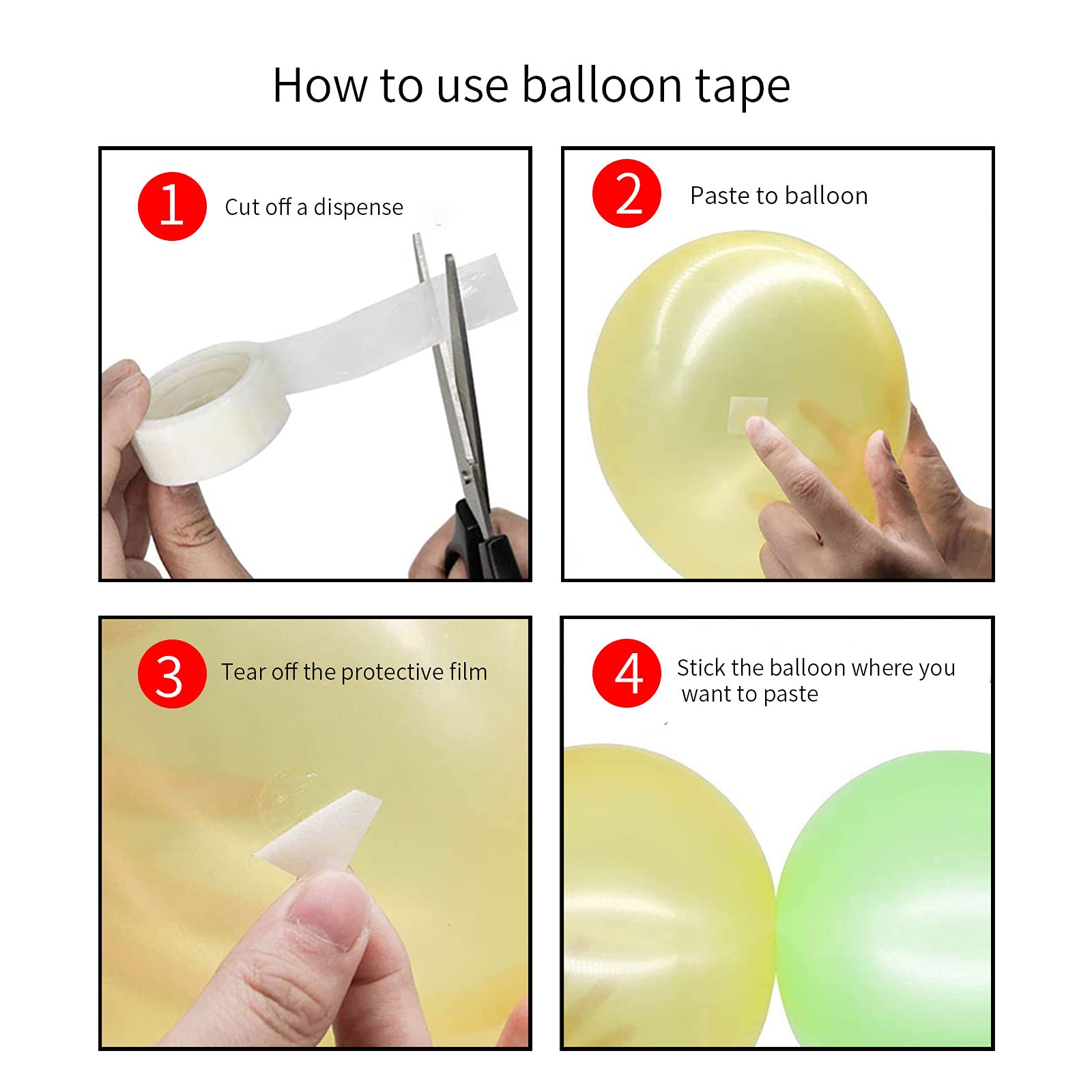 How to use balloon tape

1 Cut off a dispense

2 Paste to balloon

3 Tear off the protective film

4 Stick the balloon where you want to paste