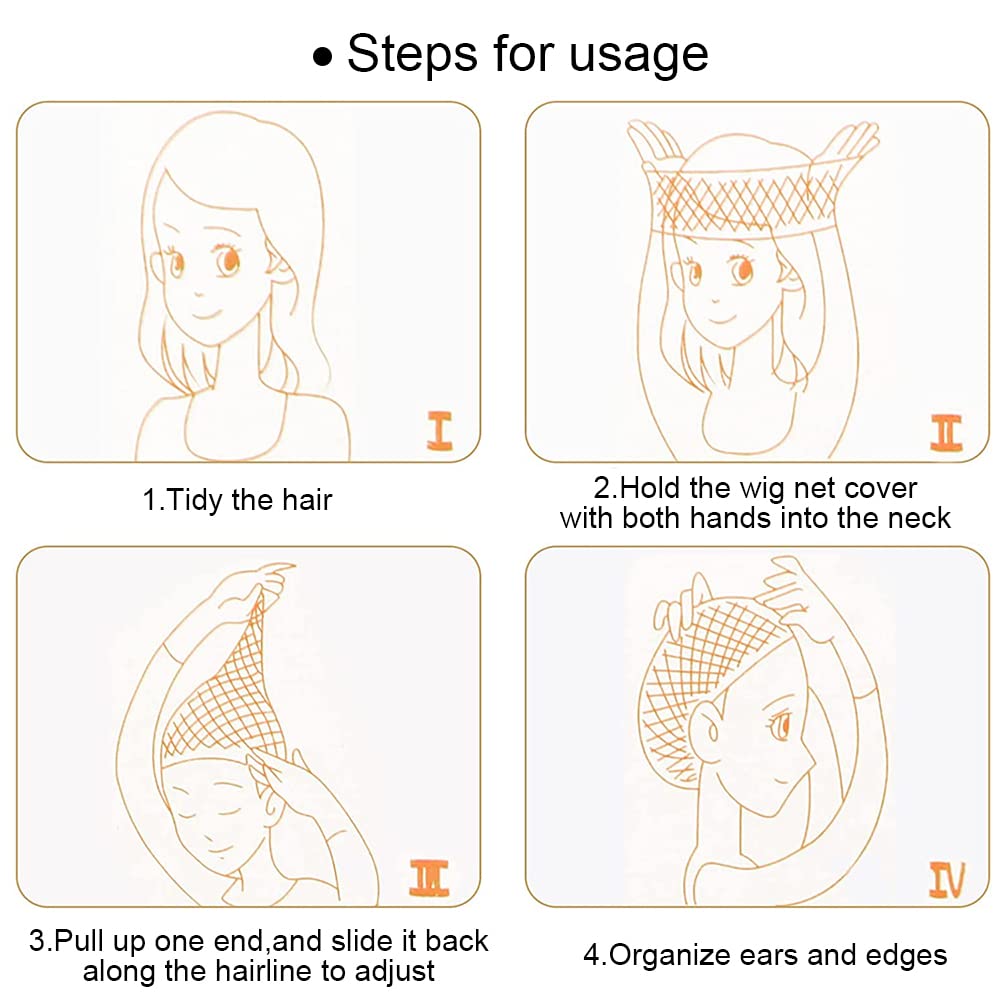 • Steps for usage

I

1.Tidy the hair

II

2.Hold the wig net cover with both hands into the neck

III

3.Pull up one end,and slide it back along the hairline to adjust

IV

4.Organize ears and edges