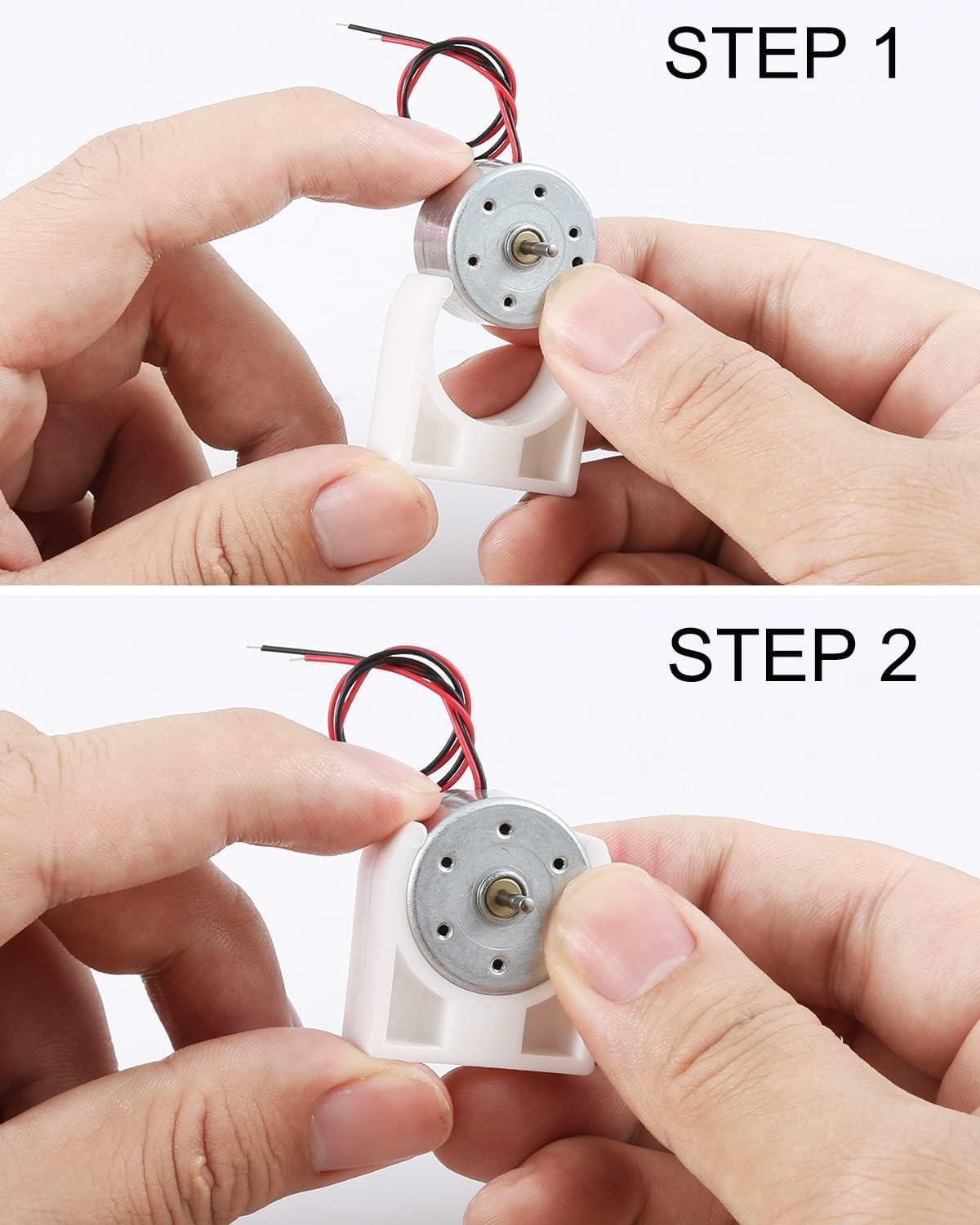 STEP 1

STEP 2