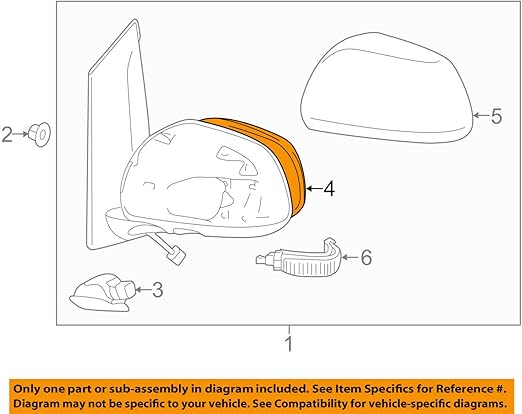 2
5
4
6
3
1

Only one part or sub-assembly in diagram included. See Item Specifics for Reference #.
Diagram may not be specific to your vehicle. See Compatibility for vehicle-specific diagrams.