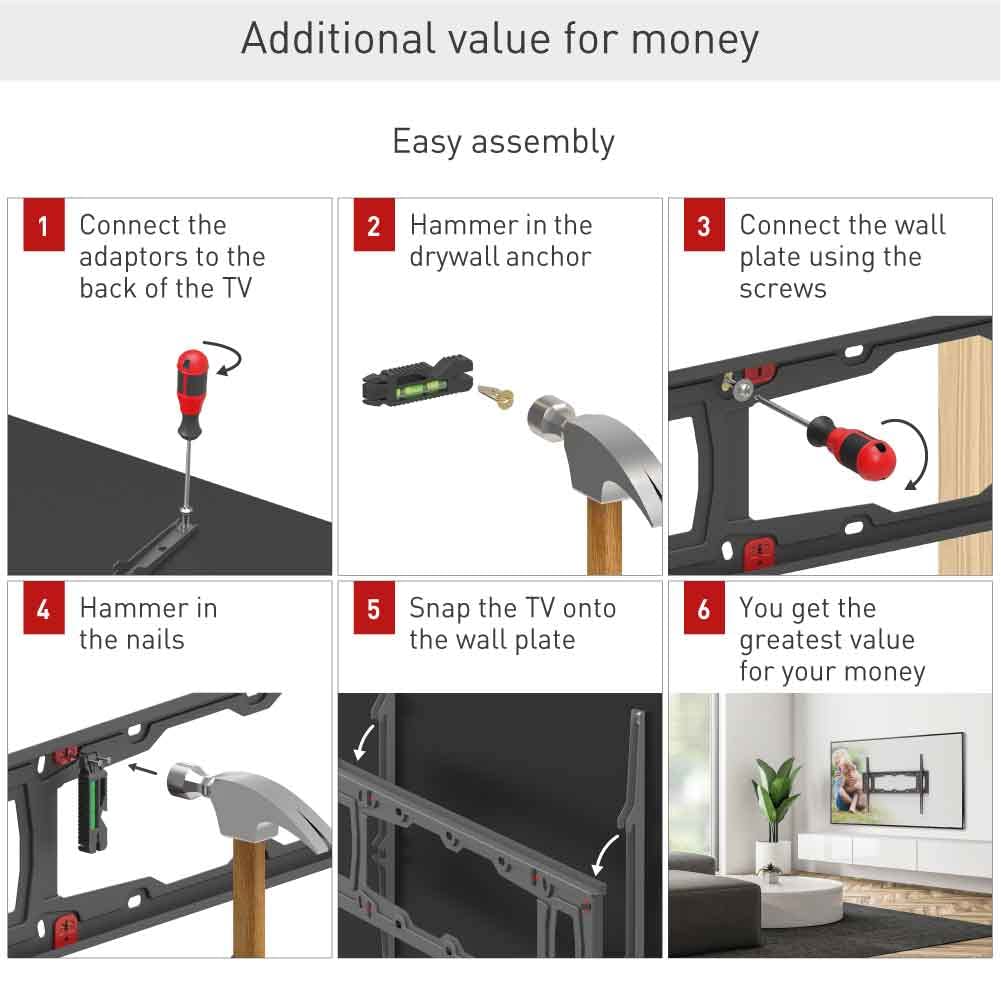 Additional value for money

Easy assembly

1 Connect the adaptors to the back of the TV

2 Hammer in the drywall anchor

3 Connect the wall plate using the screws

4 Hammer in the nails

5 Snap the TV onto the wall plate

6 You get the greatest value for your money