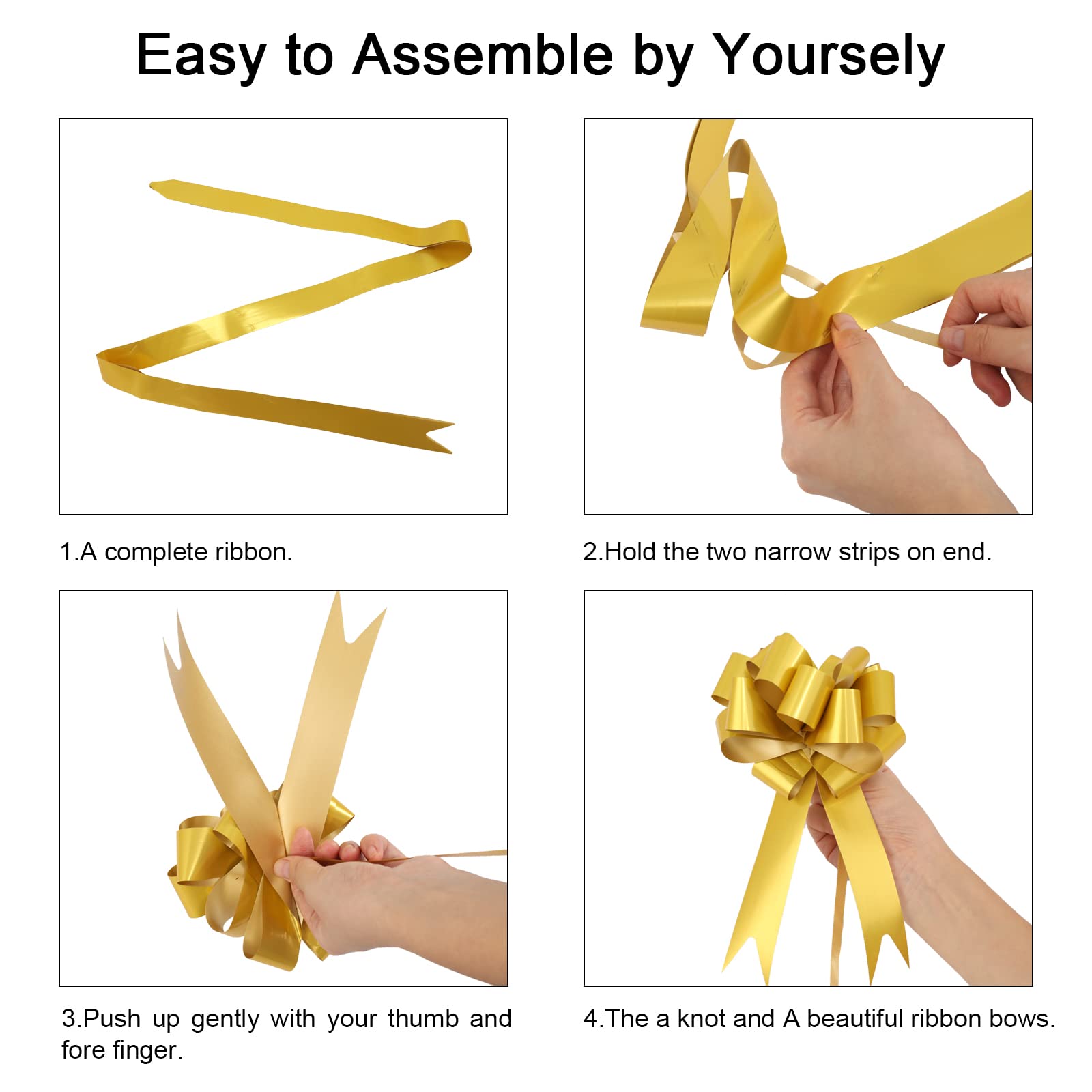 Easy to Assemble by Yoursely

1.A complete ribbon.

2.Hold the two narrow strips on end.

3.Push up gently with your thumb and fore finger.

4.The a knot and A beautiful ribbon bows.