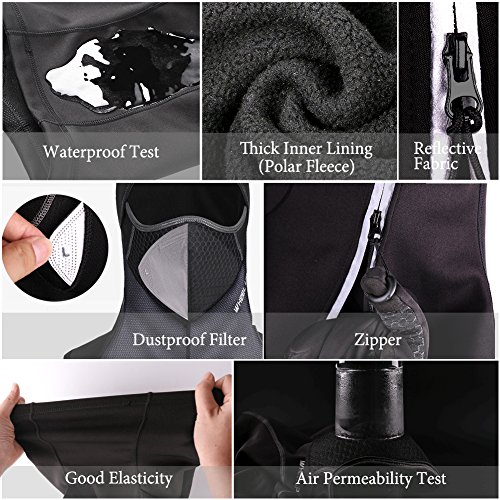 Waterproof Test

Thick Inner Lining (Polar Fleece)

Reflective Fabric

Dustproof Filter

Zipper

Good Elasticity

Air Permeability Test