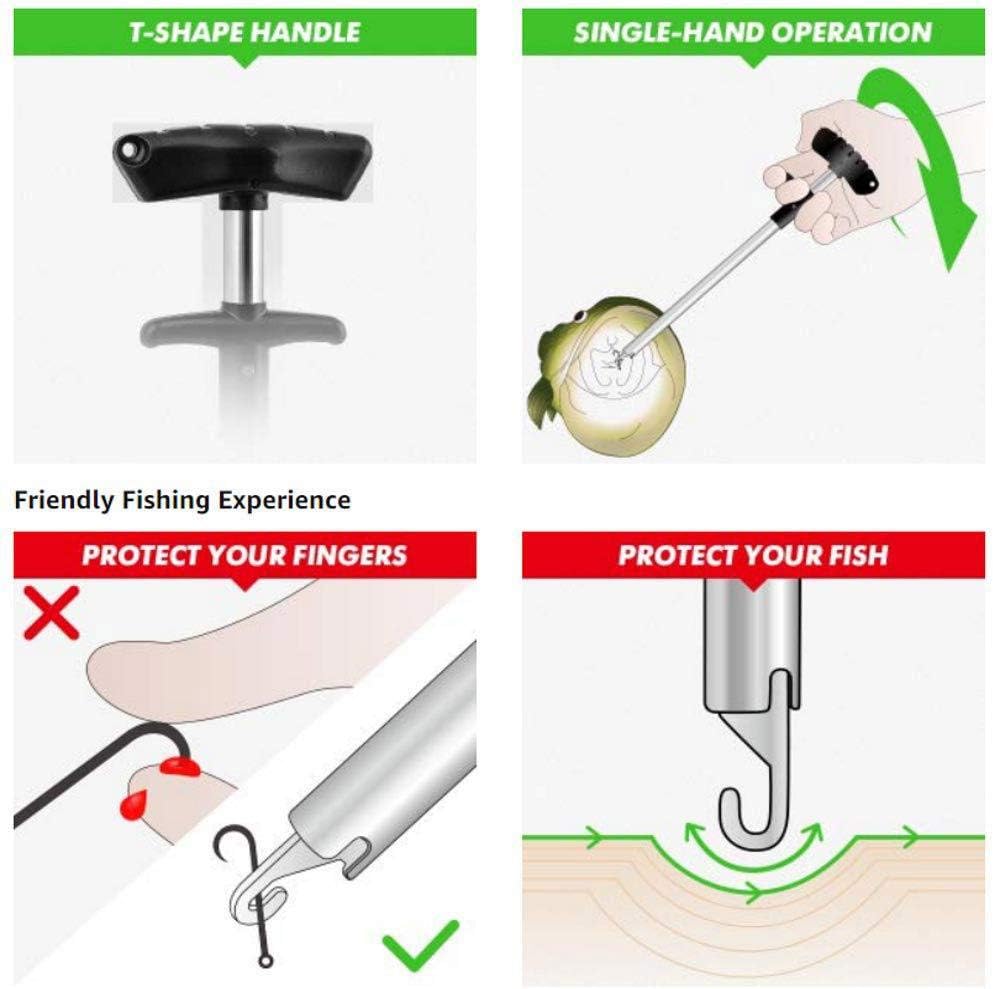 T-SHAPE HANDLE

SINGLE-HAND OPERATION

Friendly Fishing Experience

PROTECT YOUR FINGERS

PROTECT YOUR FISH