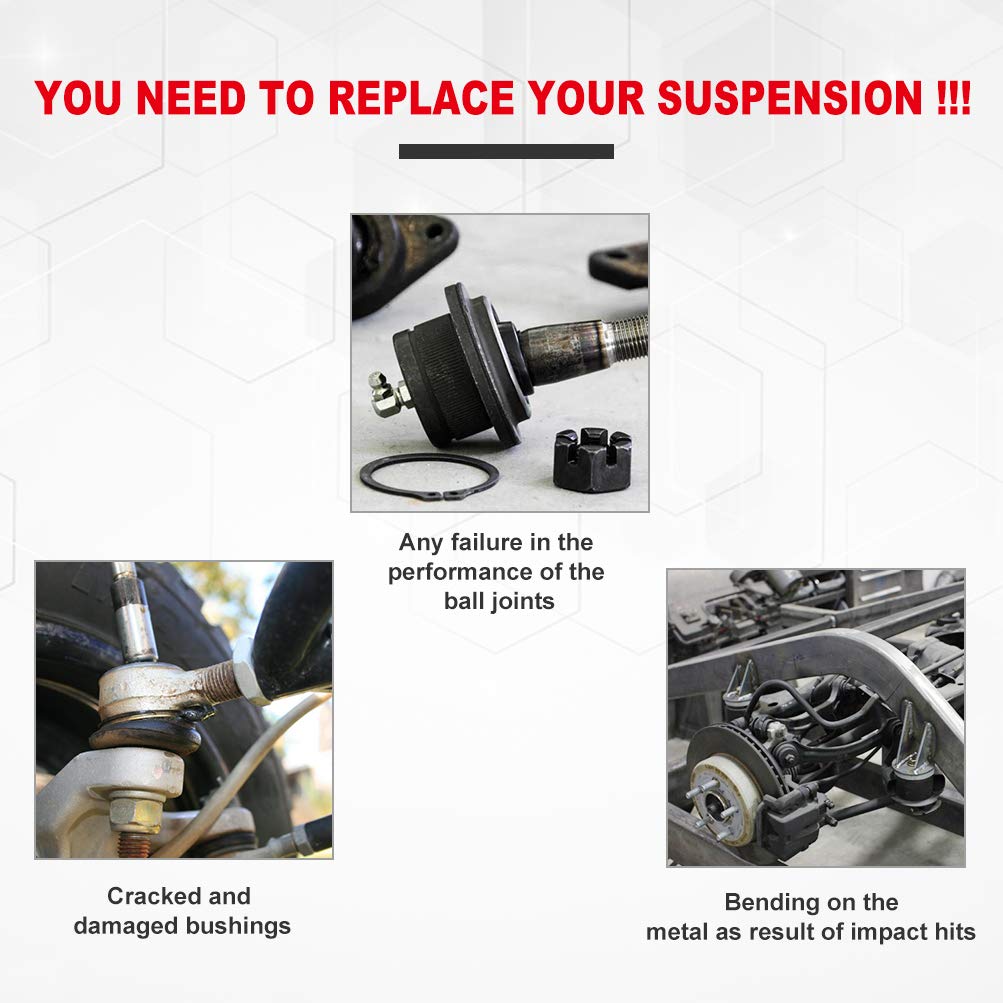 YOU NEED TO REPLACE YOUR SUSPENSION !!!

Any failure in the performance of the ball joints

Cracked and damaged bushings

Bending on the metal as result of impact hits