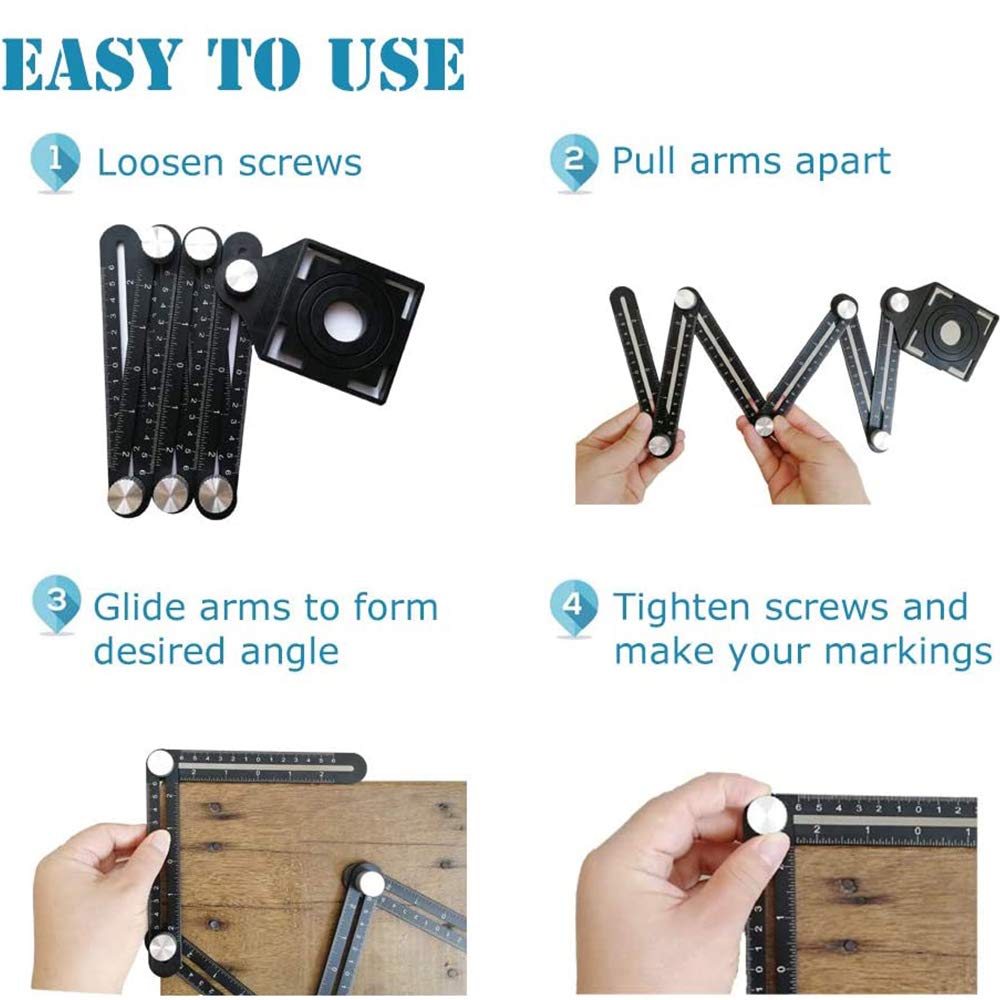 EASY TO USE

1 Loosen screws

2 Pull arms apart

3 Glide arms to form desired angle

4 Tighten screws and make your markings