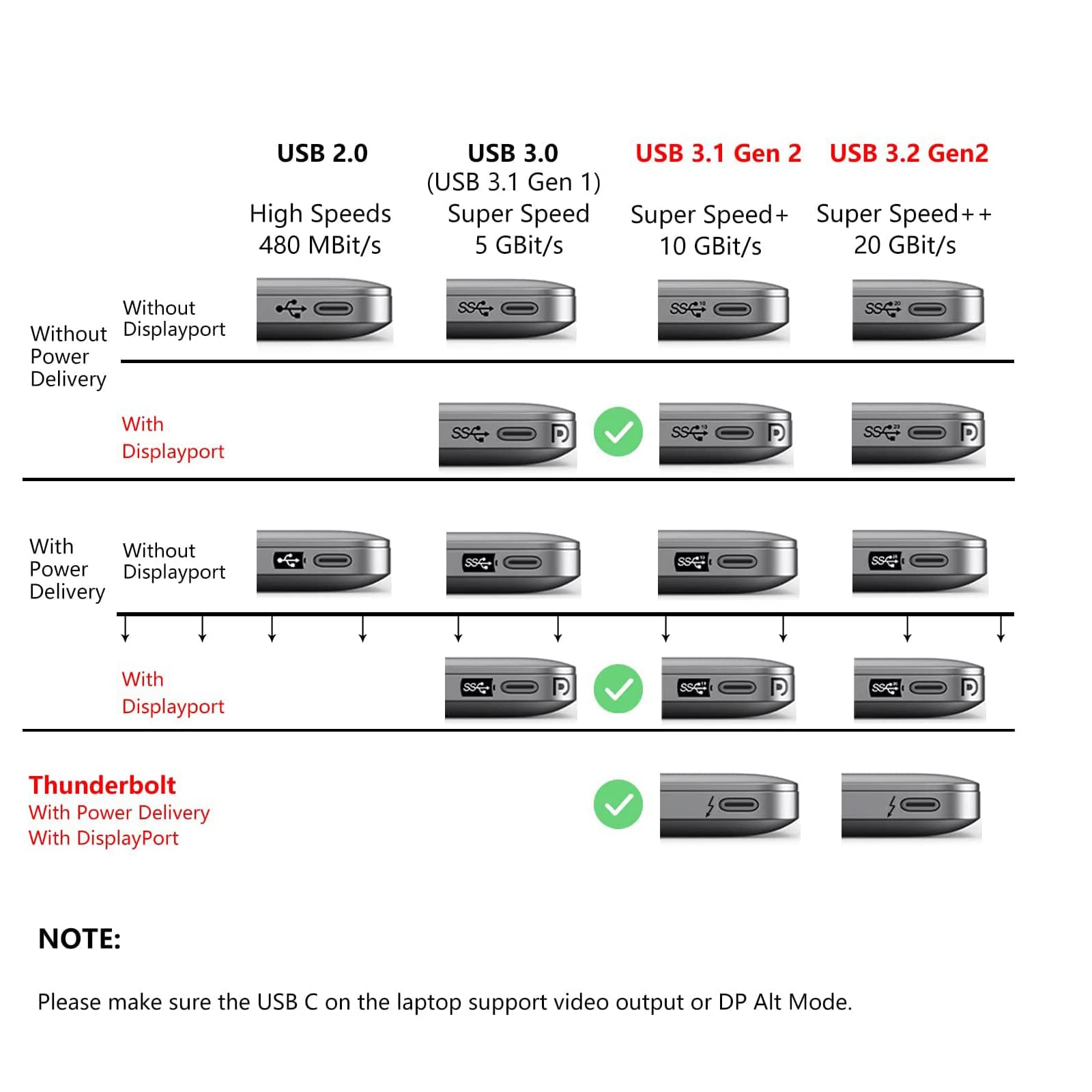 USB 2.0
High Speeds
480 MBit/s

USB 3.0
(USB 3.1 Gen 1)
Super Speed
5 GBit/s

USB 3.1 Gen 2
Super Speed+
10 GBit/s

USB 3.2 Gen2
Super Speed++
20 GBit/s

Without Power Delivery

Without Displayport

With Displayport

With Power Delivery

Without Displayport

With Displayport

Thunderbolt
With Power Delivery
With DisplayPort

NOTE:

Please make sure the USB C on the laptop support video output or DP Alt Mode.