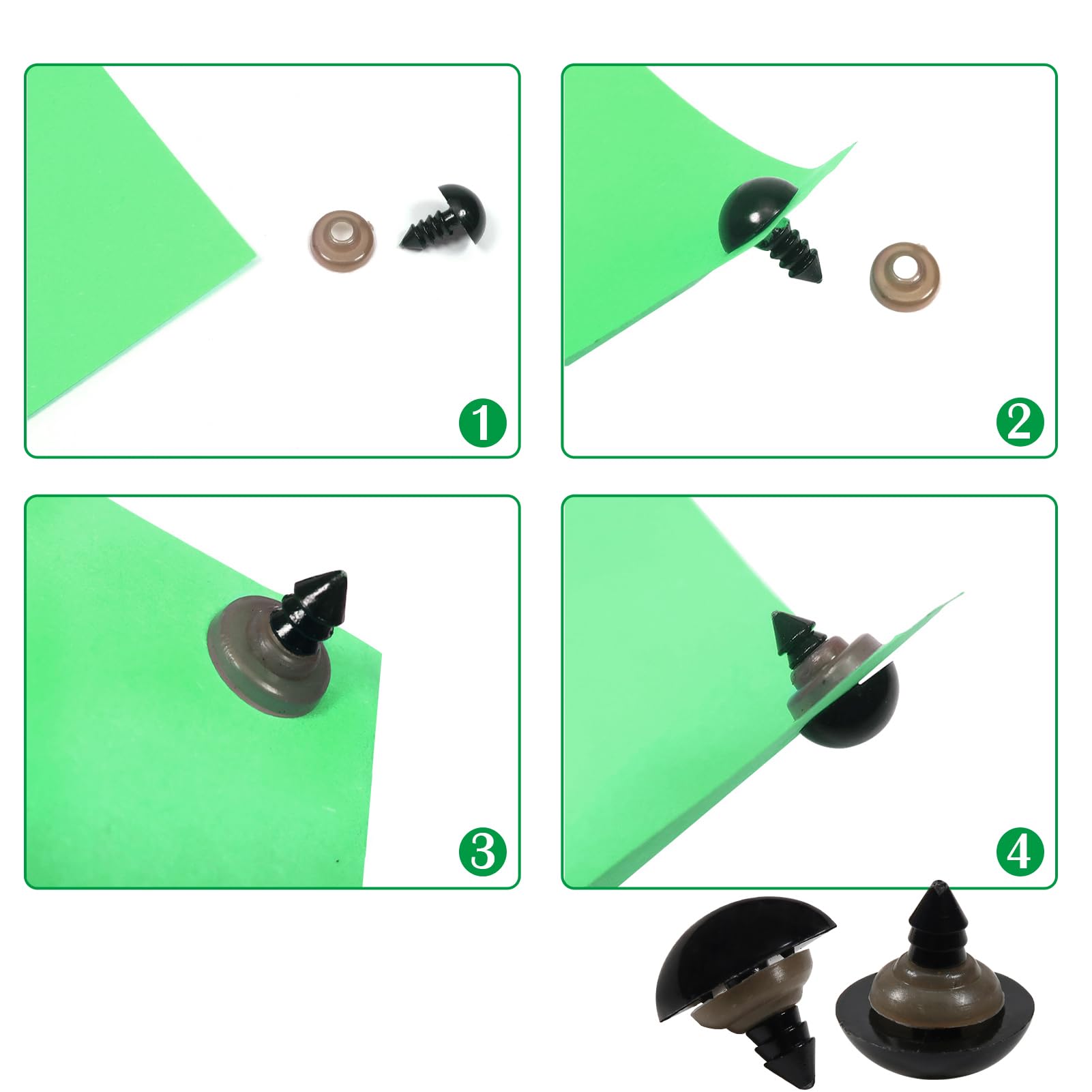 1
2
3
4