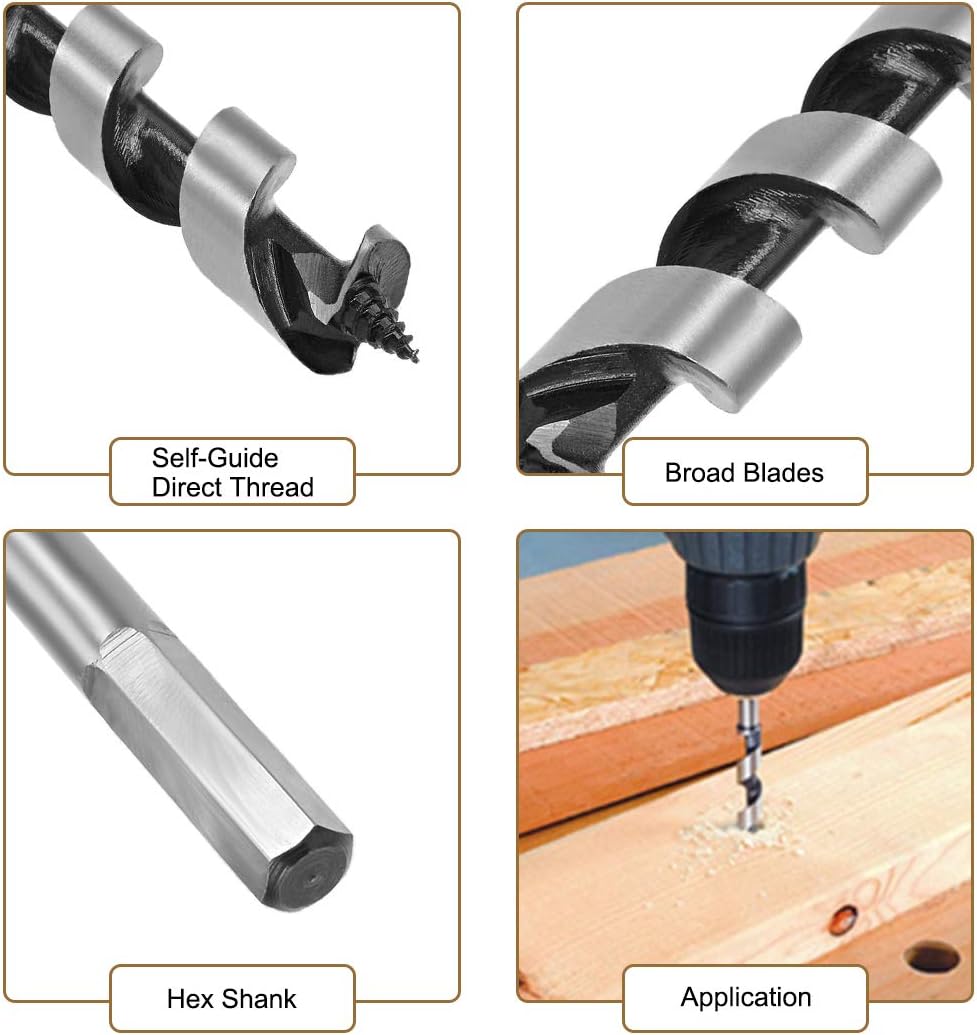 Self-Guide
Direct Thread

Broad Blades

Hex Shank

Application