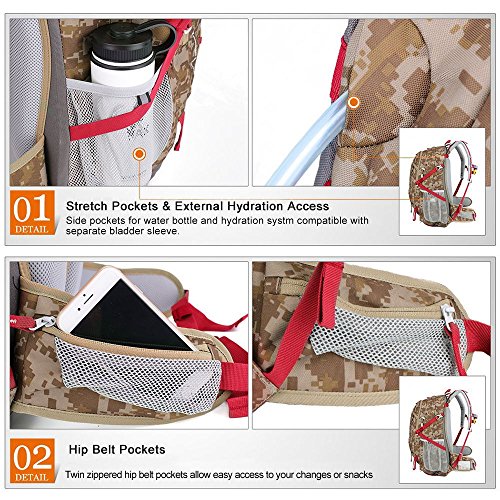 01
DETAIL
Stretch Pockets & External Hydration Access
Side pockets for water bottle and hydration systm compatible with separate bladder sleeve.

02
DETAIL
Hip Belt Pockets
Twin zippered hip belt pockets allow easy access to your changes or snacks