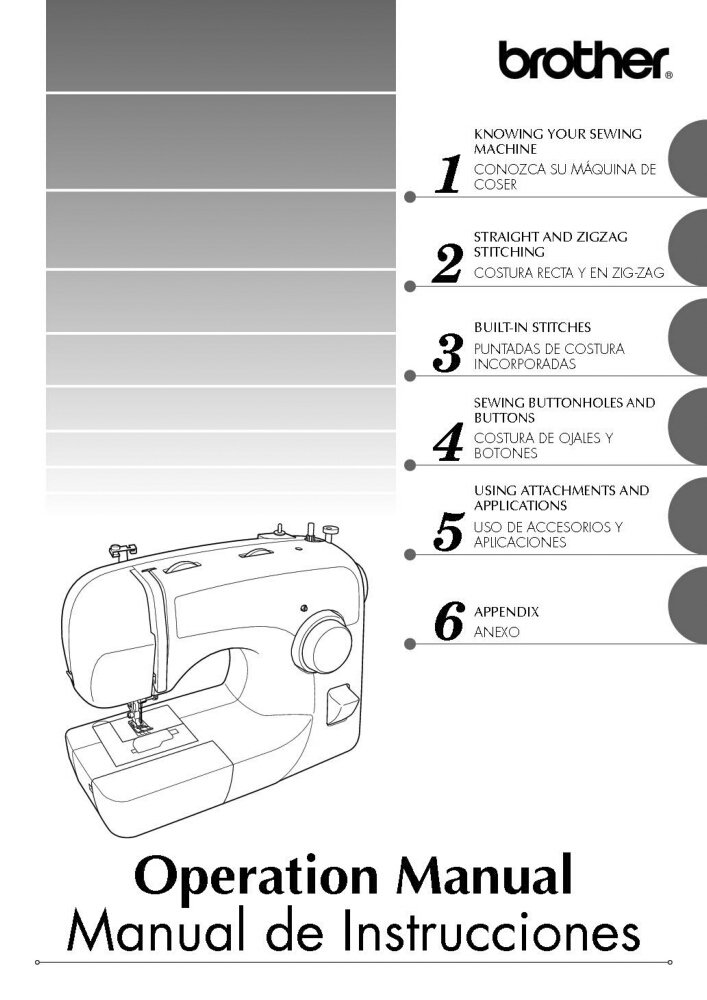 brother®

1 KNOWING YOUR SEWING MACHINE
CONOZCA SU MÁQUINA DE COSER

2 STRAIGHT AND ZIGZAG STITCHING
COSTURA RECTA Y EN ZIG-ZAG

3 BUILT-IN STITCHES
PUNTADAS DE COSTURA INCORPORADAS

4 SEWING BUTTONHOLES AND BUTTONS
COSTURA DE OJALES Y BOTONES

5 USING ATTACHMENTS AND APPLICATIONS
USO DE ACCESORIOS Y APLICACIONES

6 APPENDIX
ANEXO

Operation Manual
Manual de Instrucciones