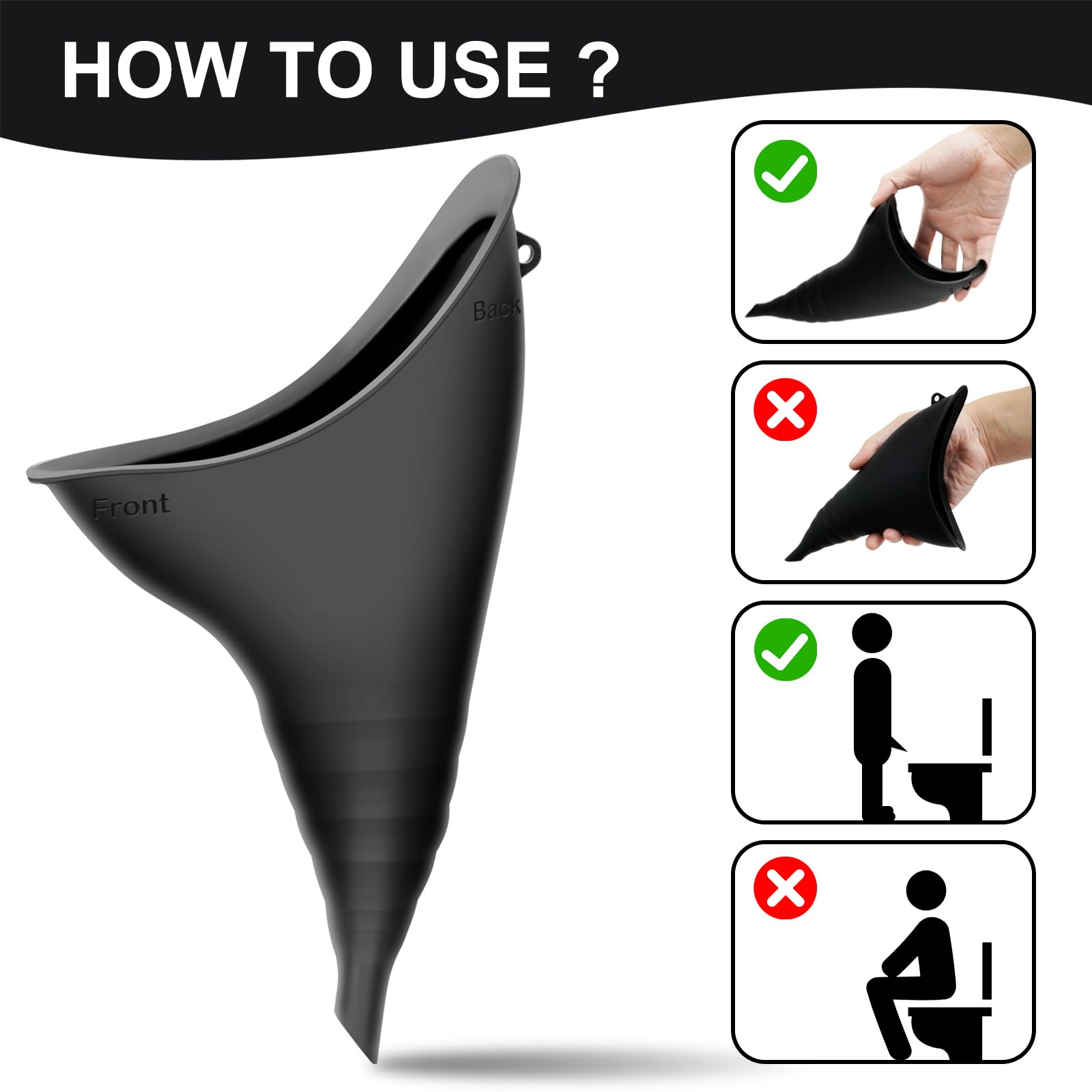 HOW TO USE ?

Back

Front