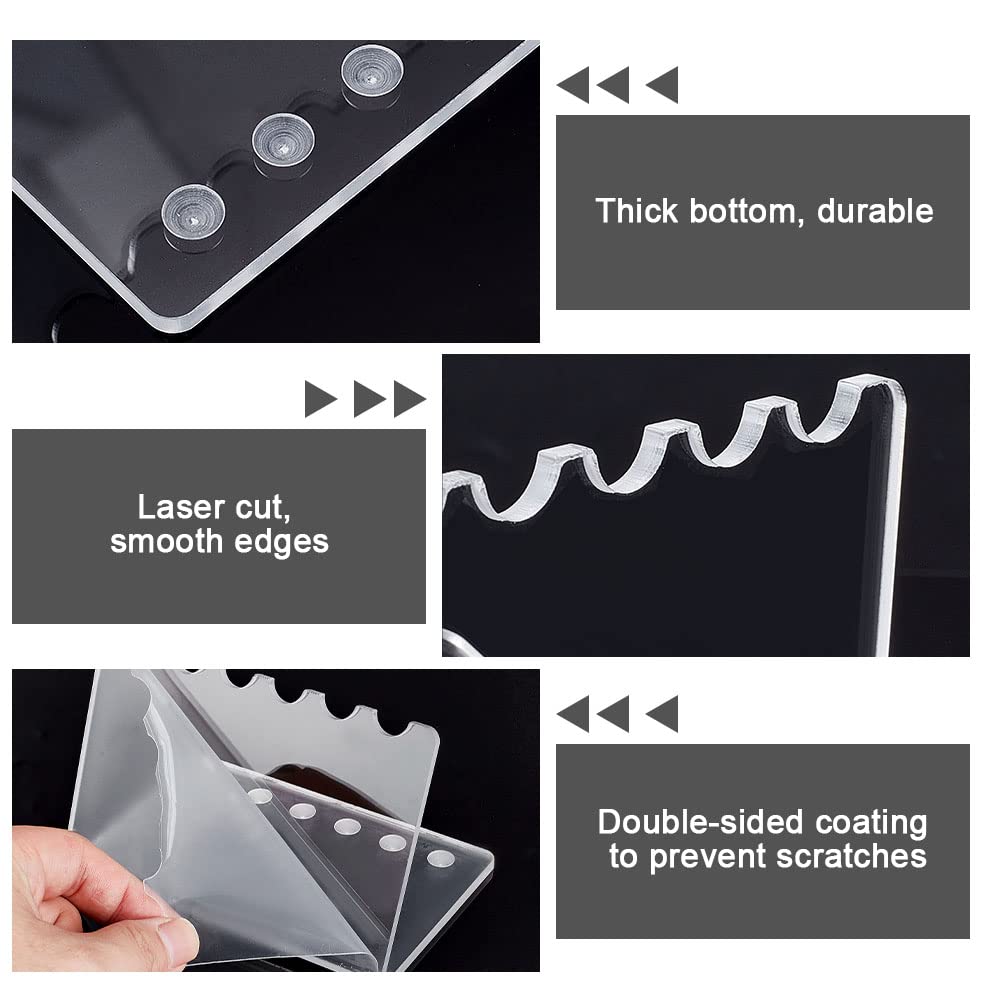 Thick bottom, durable

Laser cut, smooth edges

Double-sided coating to prevent scratches