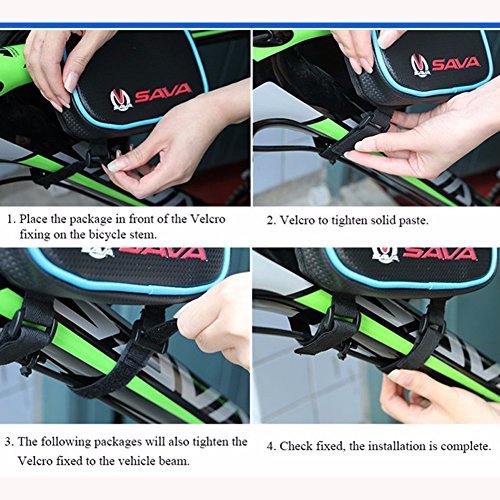 SAVA

SAVA

1. Place the package in front of the Velcro fixing on the bicycle stem.

2. Velcro to tighten solid paste.

SAVA

SAVA

3. The following packages will also tighten the Velcro fixed to the vehicle beam.

4. Check fixed, the installation is complete.