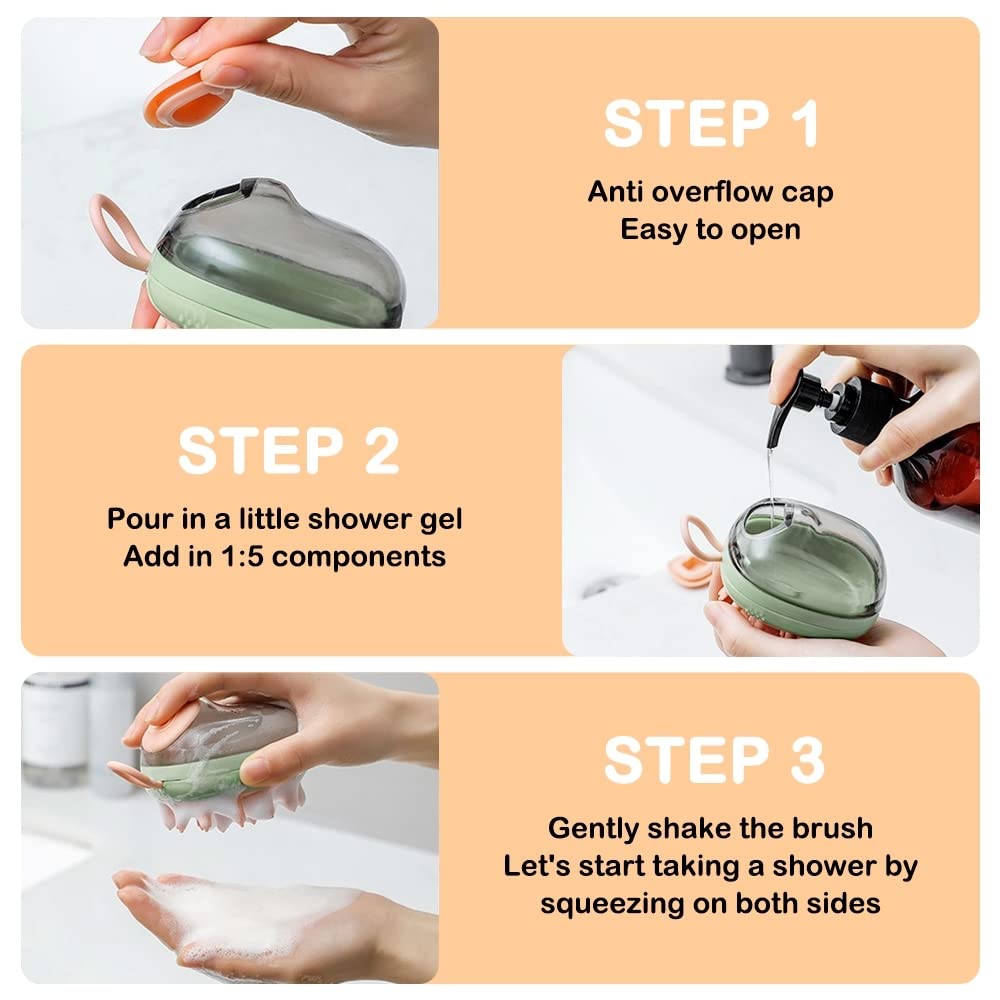 STEP 1

Anti overflow cap
Easy to open

STEP 2

Pour in a little shower gel
Add in 1:5 components

STEP 3

Gently shake the brush
Let's start taking a shower by squeezing on both sides