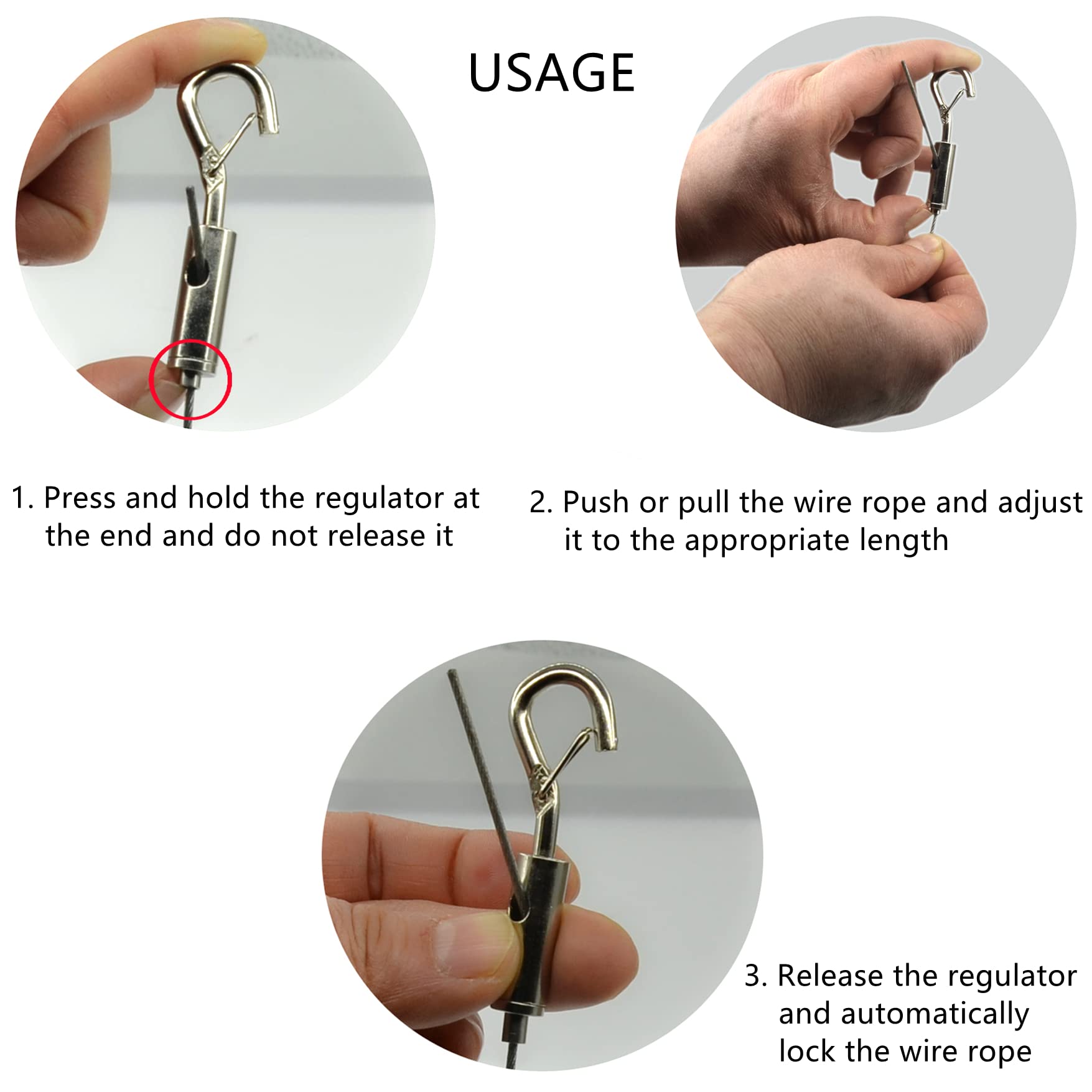 USAGE

1. Press and hold the regulator at the end and do not release it

2. Push or pull the wire rope and adjust it to the appropriate length

3. Release the regulator and automatically lock the wire rope