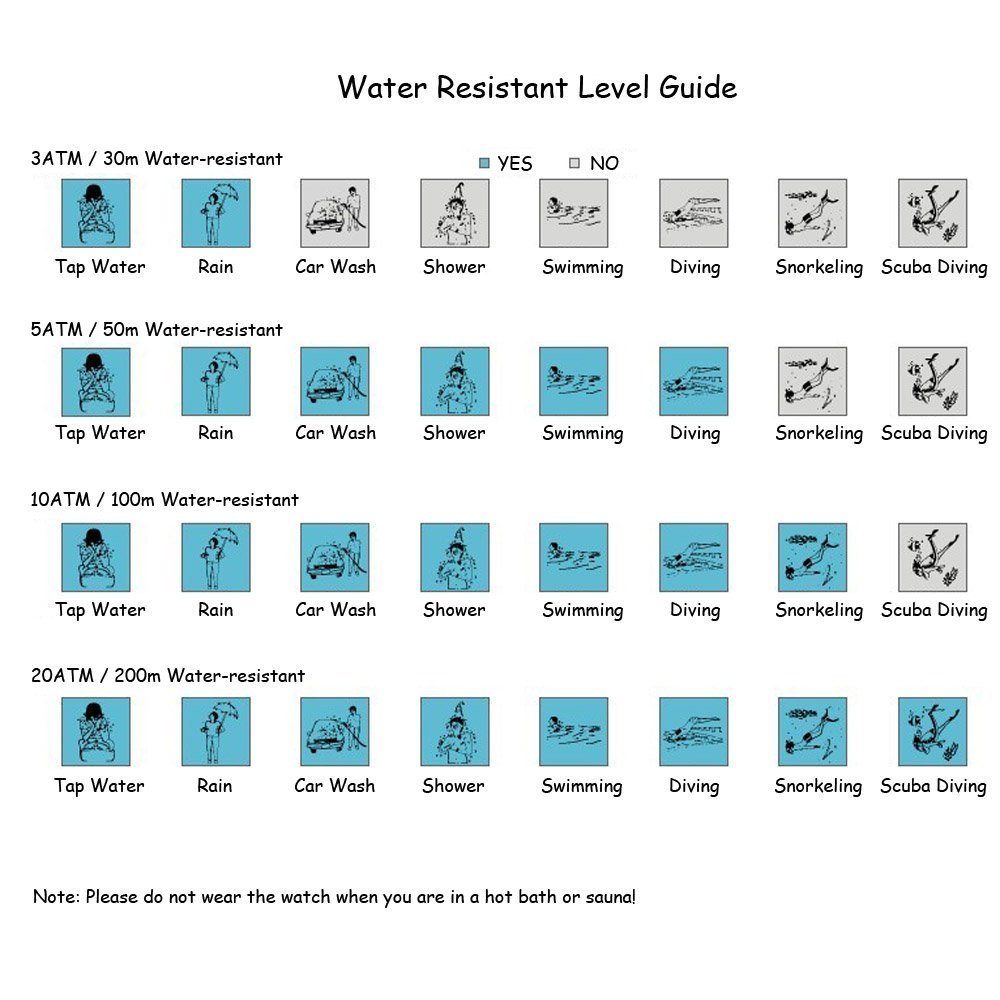 Water Resistant Level Guide

3ATM / 30m Water-resistant

YES NO

Tap Water Rain Car Wash Shower Swimming Diving Snorkeling Scuba Diving

5ATM / 50m Water-resistant

Tap Water Rain Car Wash Shower Swimming Diving Snorkeling Scuba Diving

10ATM / 100m Water-resistant

Tap Water Rain Car Wash Shower Swimming Diving Snorkeling Scuba Diving

20ATM / 200m Water-resistant

Tap Water Rain Car Wash Shower Swimming Diving Snorkeling Scuba Diving

Note: Please do not wear the watch when you are in a hot bath or sauna!