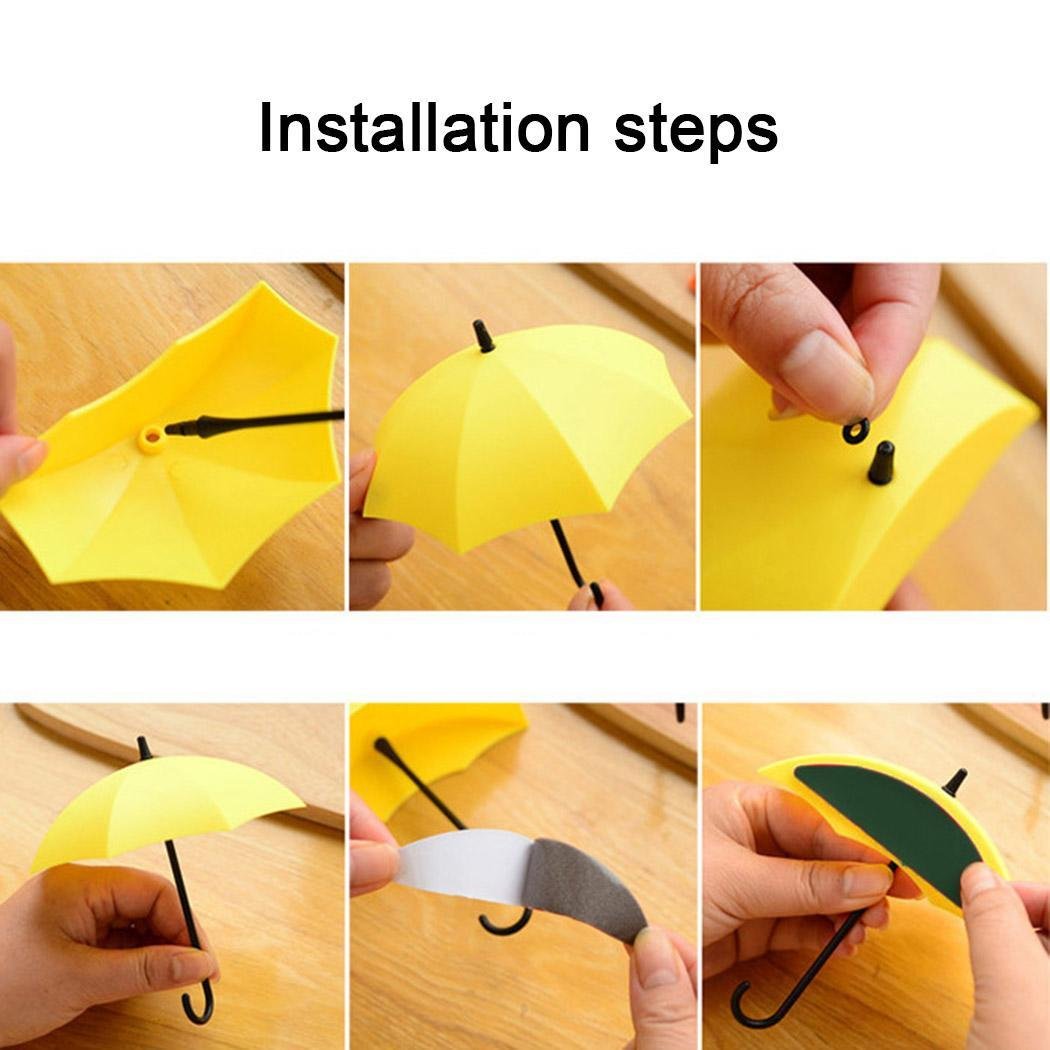 Installation steps