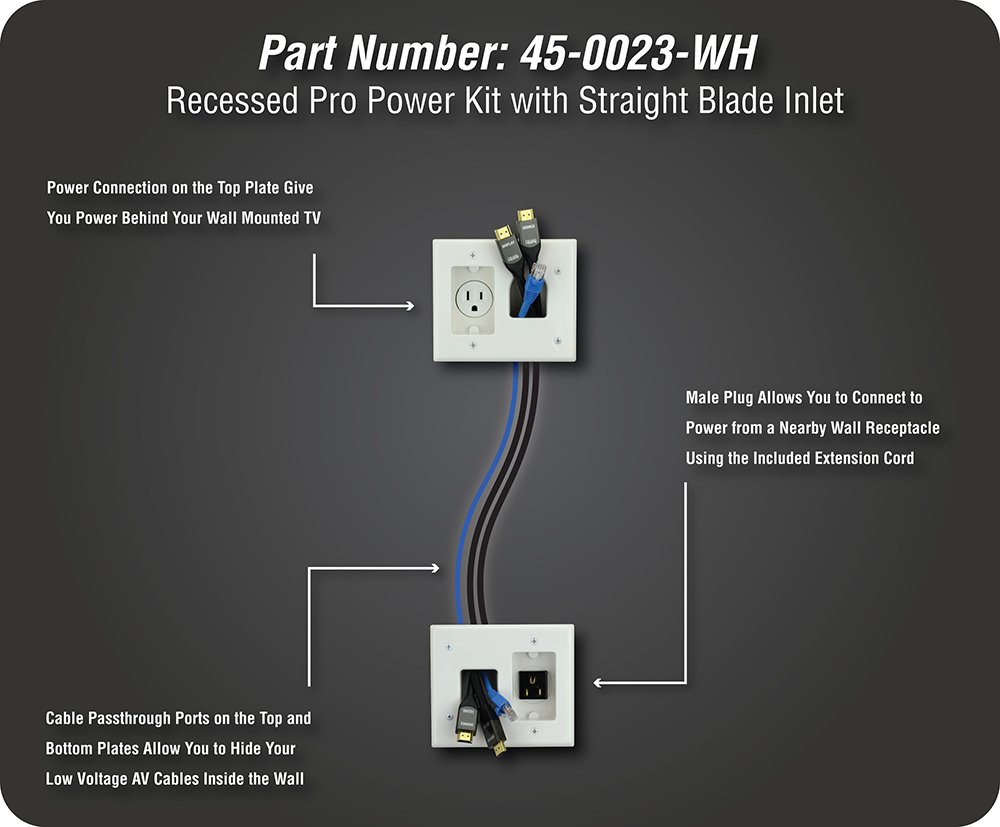 Part Number: 45-0023-WH
Recessed Pro Power Kit with Straight Blade Inlet

Power Connection on the Top Plate Give You Power Behind Your Wall Mounted TV

Male Plug Allows You to Connect to Power from a Nearby Wall Receptacle Using the Included Extension Cord

Cable Passthrough Ports on the Top and Bottom Plates Allow You to Hide Your Low Voltage AV Cables Inside the Wall