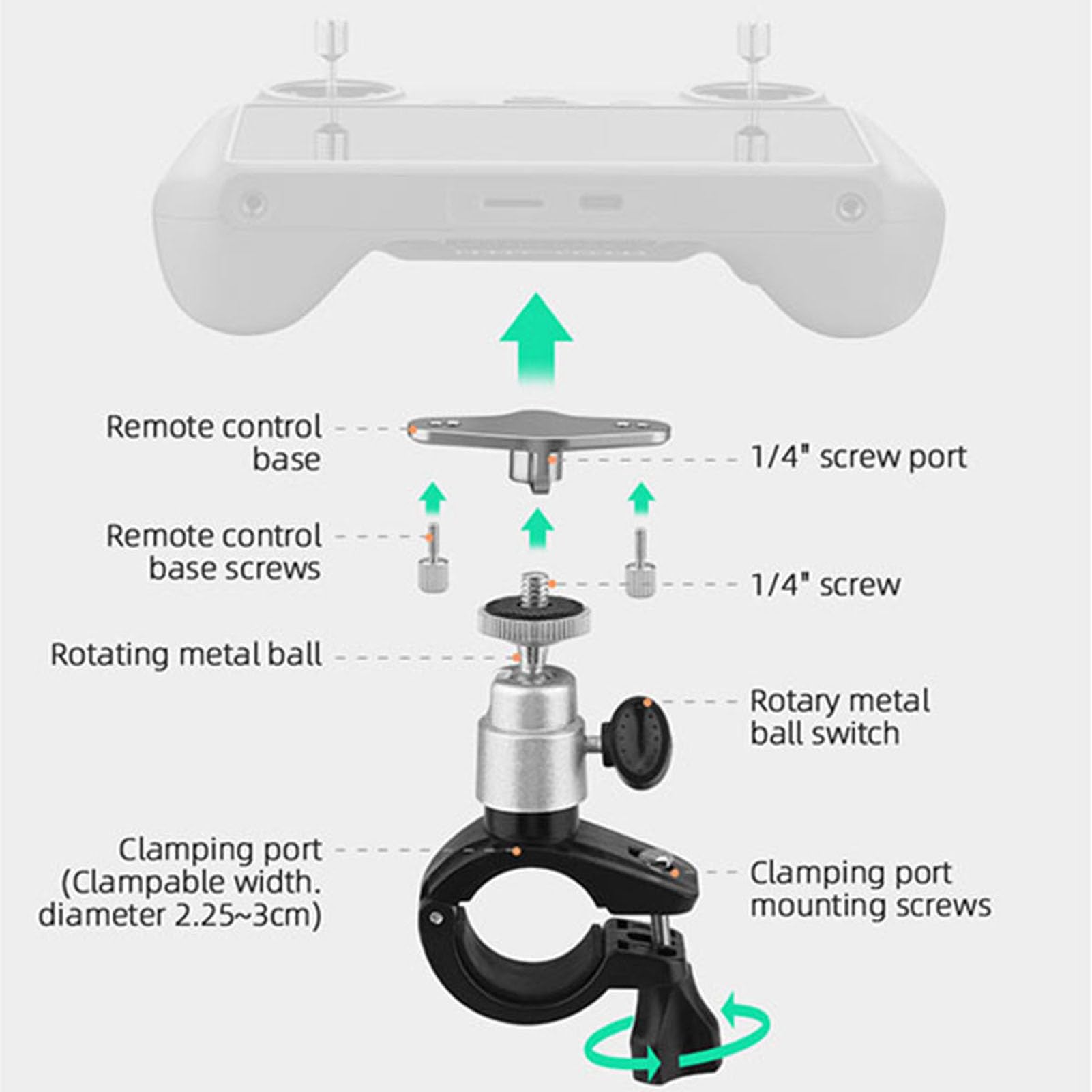 Remote control base

1/4" screw port

Remote control base screws

1/4" screw

Rotating metal ball

Rotary metal ball switch

Clamping port (Clampable width. diameter 2.25~3cm)

Clamping port mounting screws