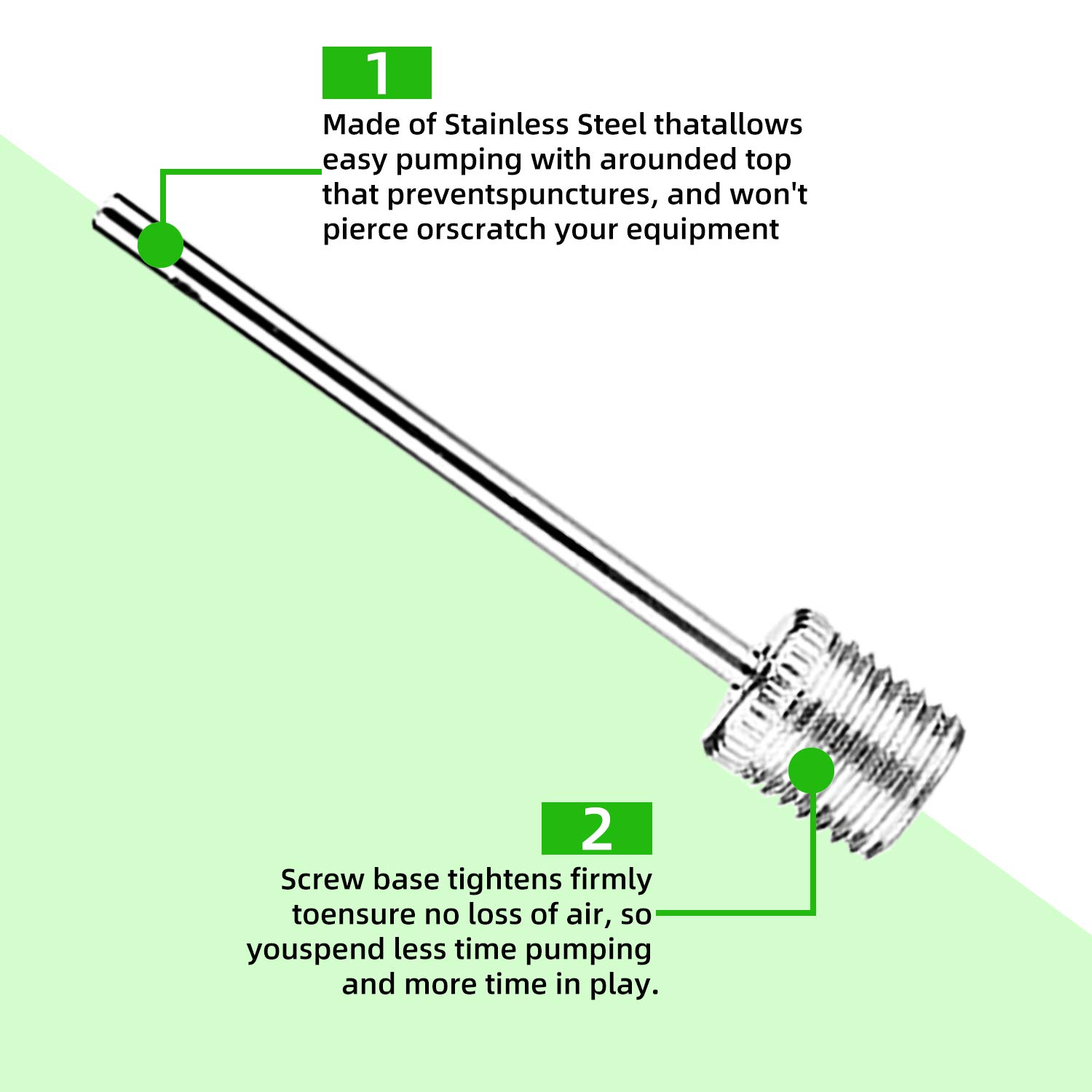 1

Made of Stainless Steel thatallows easy pumping with arounded top that preventspunctures, and won't pierce orscratch your equipment

2

Screw base tightens firmly toensure no loss of air, so youspend less time pumping and more time in play.