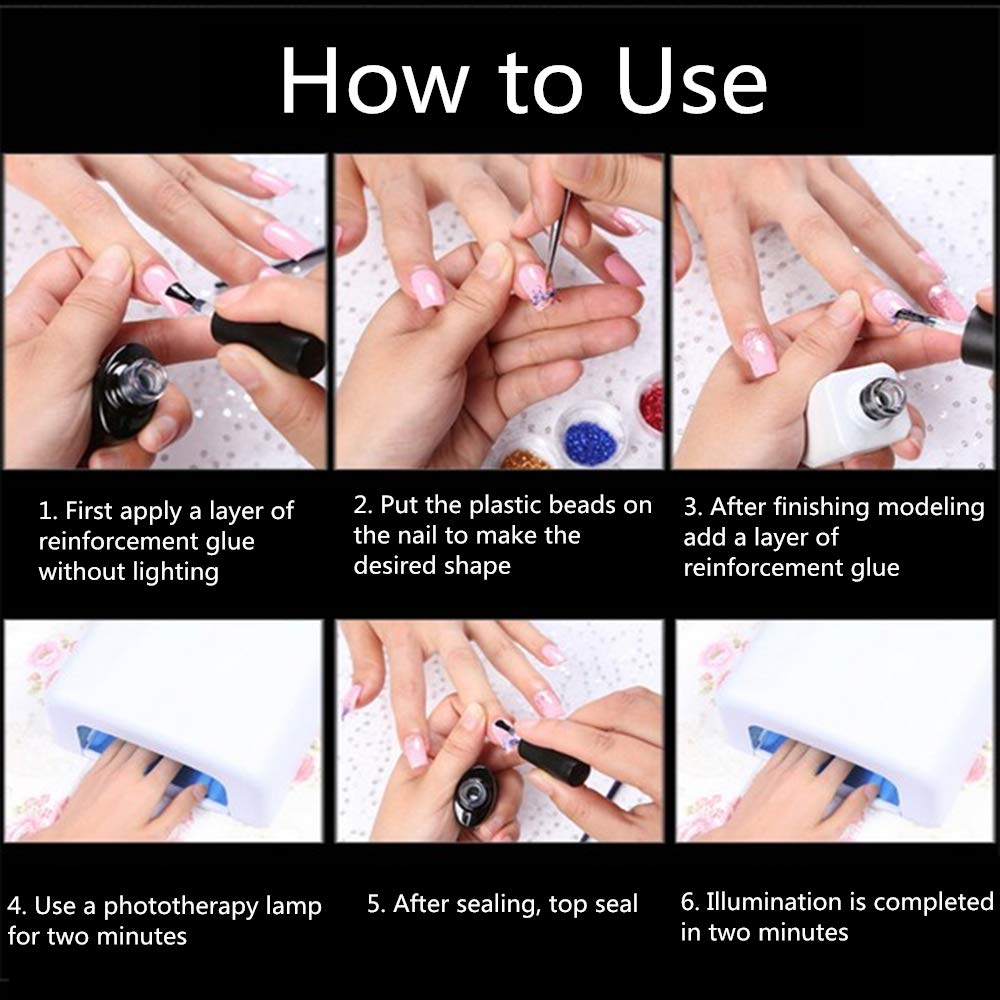 How to Use

1. First apply a layer of reinforcement glue without lighting

2. Put the plastic beads on the nail to make the desired shape

3. After finishing modeling add a layer of reinforcement glue

4. Use a phototherapy lamp for two minutes

5. After sealing, top seal

6. Illumination is completed in two minutes