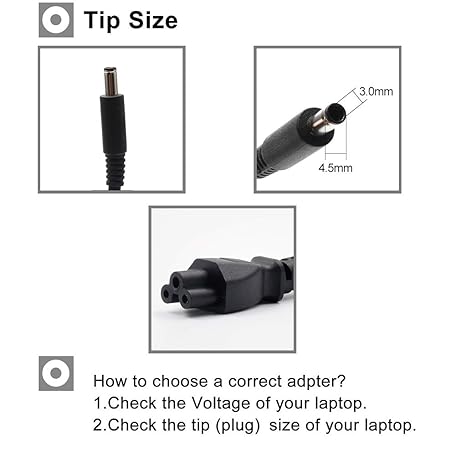 Tip Size

3.0mm

4.5mm

How to choose a correct adpter?
1.Check the Voltage of your laptop.
2.Check the tip (plug) size of your laptop.