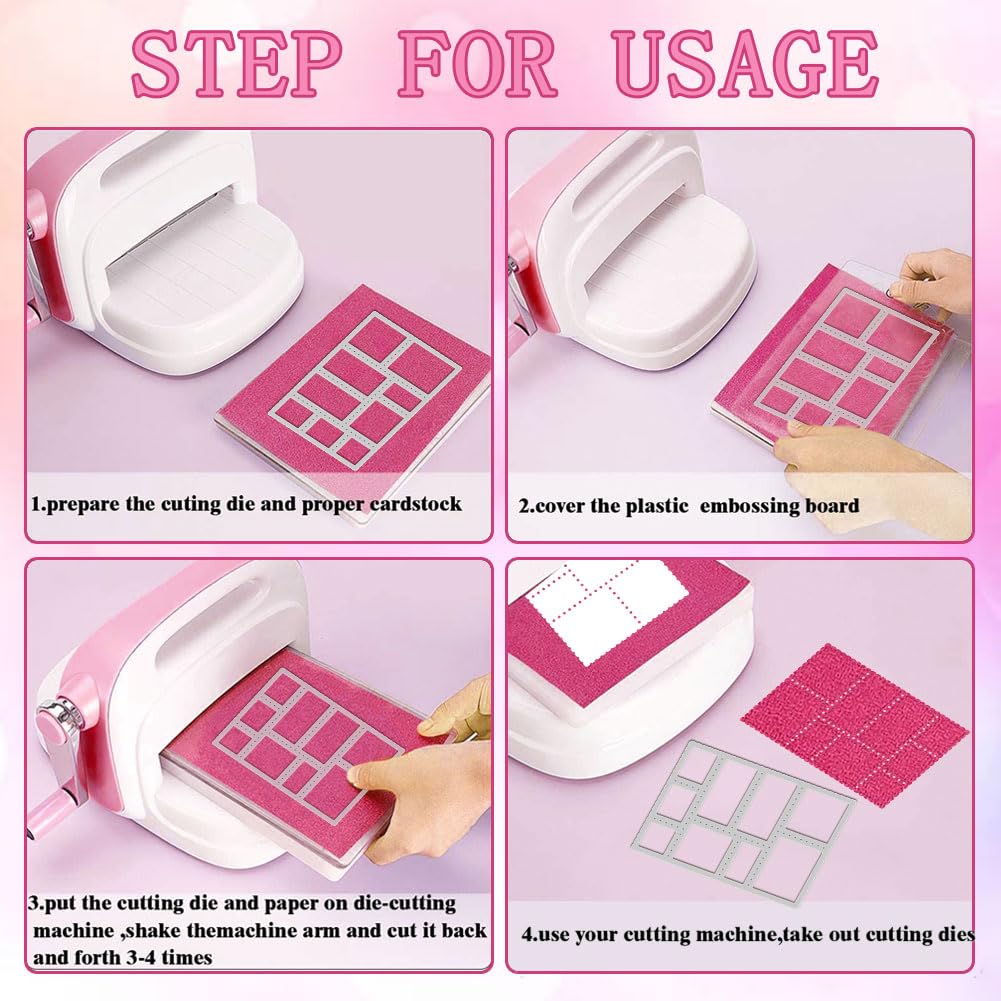 STEP FOR USAGE

1.prepare the cuting die and proper cardstock

2.cover the plastic  embossing board

3.put the cutting die and paper on die-cutting machine ,shake themachine arm and cut it back and forth 3-4 times

4.use your cutting machine,take out cutting dies