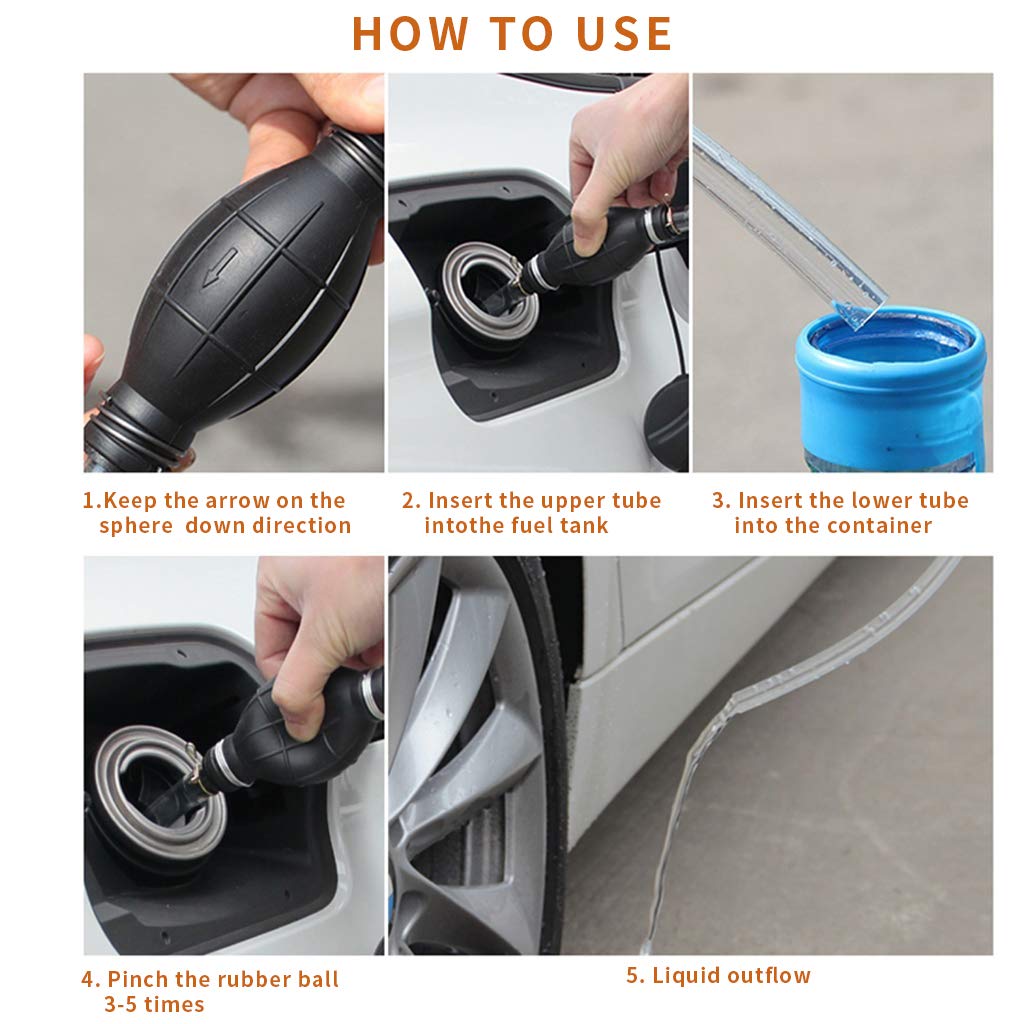 HOW TO USE

1.Keep the arrow on the sphere down direction

2. Insert the upper tube intothe fuel tank

3. Insert the lower tube into the container

4. Pinch the rubber ball 3-5 times

5. Liquid outflow