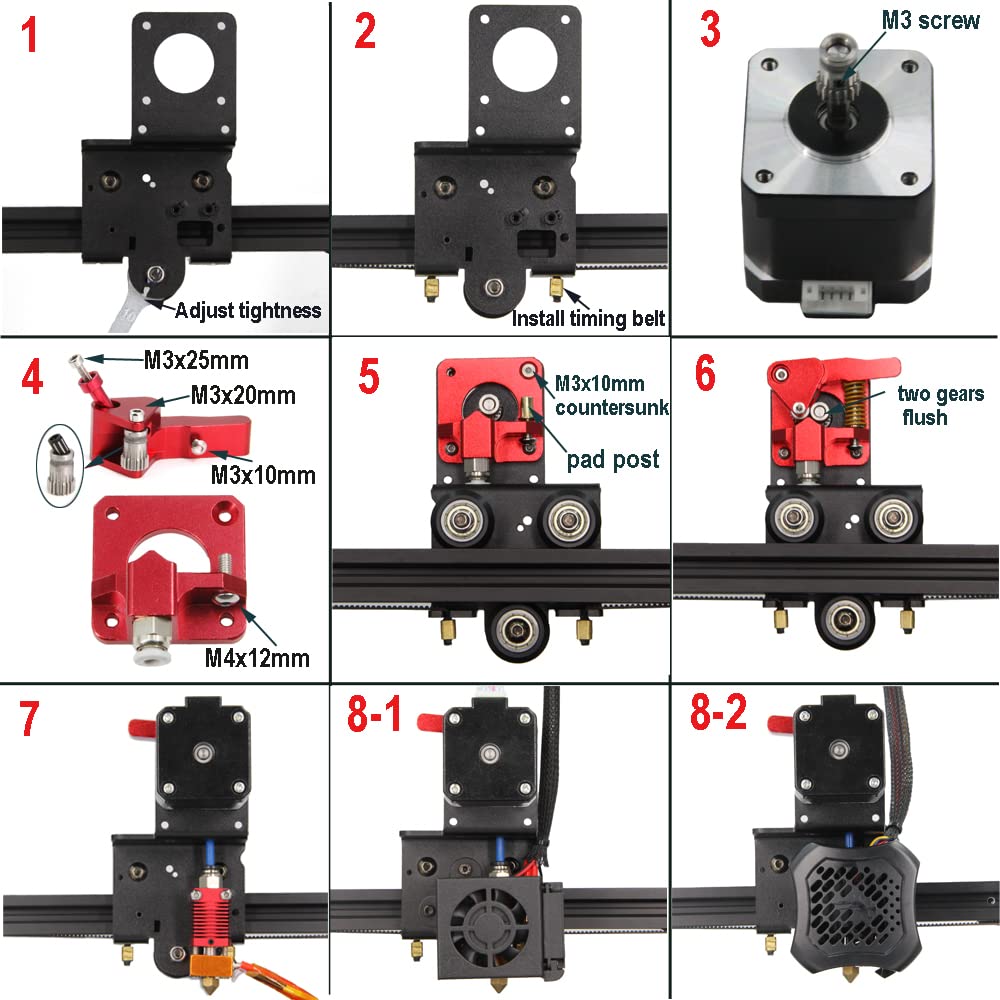 1

Adjust tightness

2

Install timing belt

3

M3 screw

4

M3x25mm

M3x20mm

M3x10mm

M4x12mm

5

M3x10mm countersunk

pad post

6

two gears flush

7

8-1

8-2