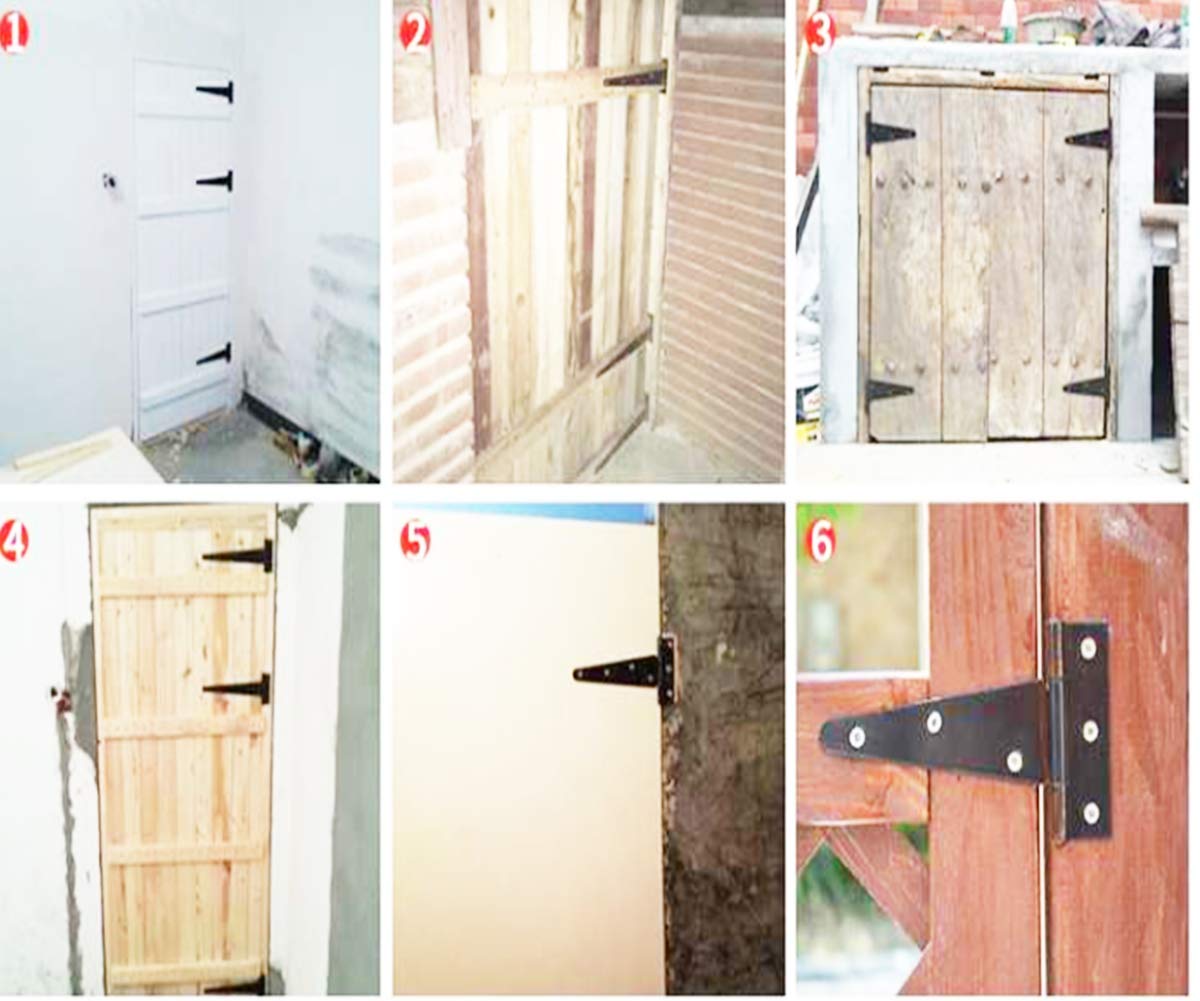 1
2
3
4
5
6