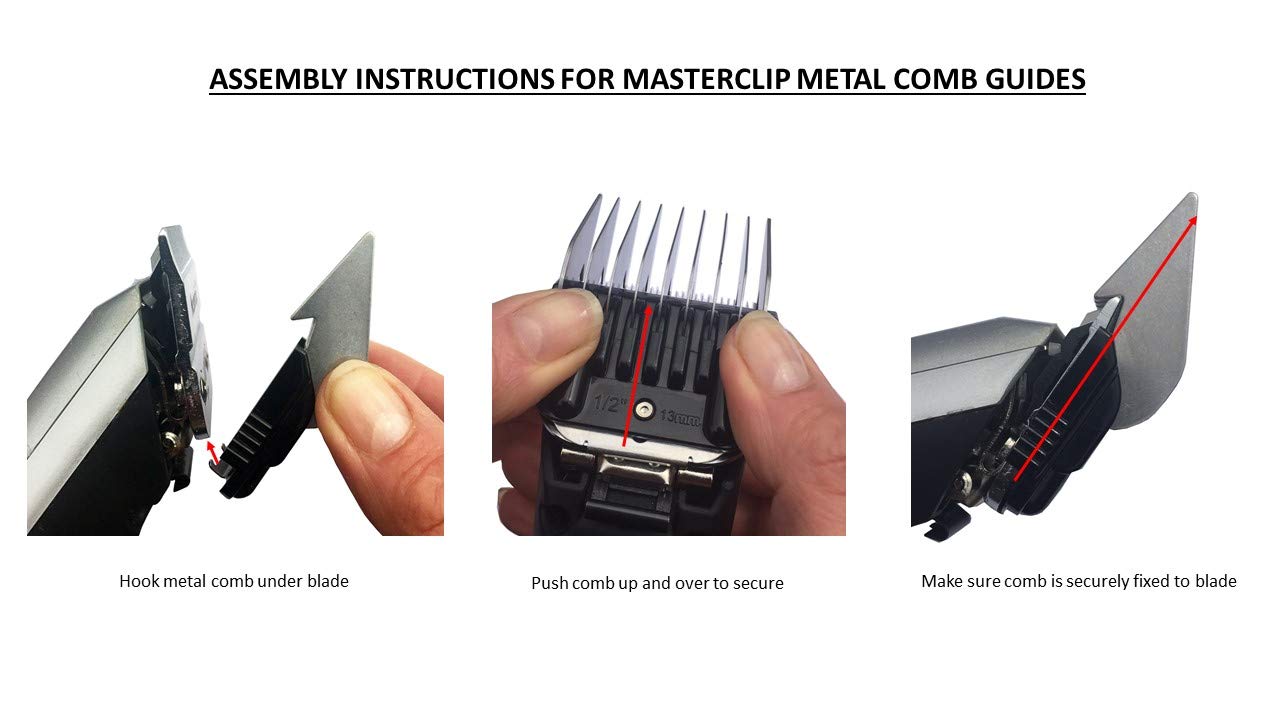 ASSEMBLY INSTRUCTIONS FOR MASTERCLIP METAL COMB GUIDES

1/2" 13mm

Hook metal comb under blade

Push comb up and over to secure

Make sure comb is securely fixed to blade