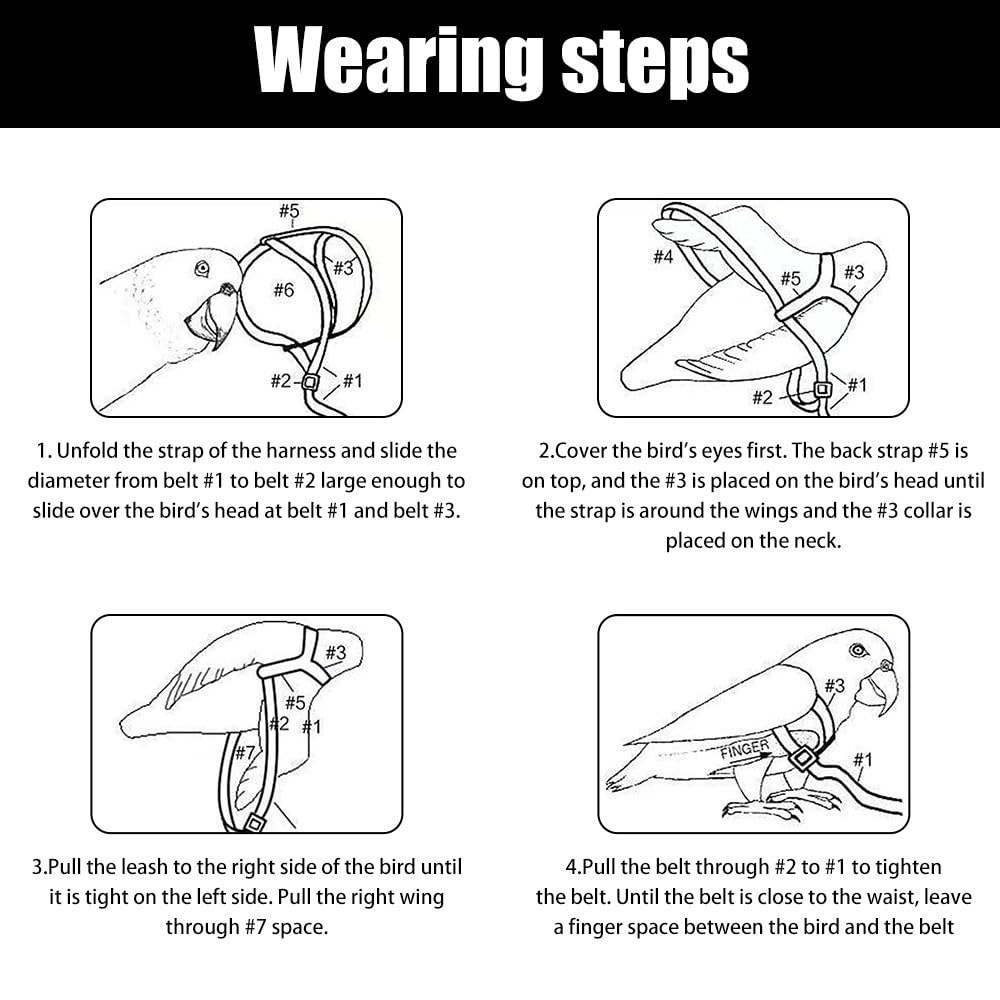 Wearing steps

#5
#3
#6
#2
#1

1. Unfold the strap of the harness and slide the diameter from belt #1 to belt #2 large enough to slide over the bird's head at belt #1 and belt #3.

#4
#5
#3
#2
#1

2.Cover the bird's eyes first. The back strap #5 is on top, and the #3 is placed on the bird's head until the strap is around the wings and the #3 collar is placed on the neck.

#3
#5
#2
#1
#7

3.Pull the leash to the right side of the bird until it is tight on the left side. Pull the right wing through #7 space.

#3
FINGER
#1

4.Pull the belt through #2 to #1 to tighten the belt. Until the belt is close to the waist, leave a finger space between the bird and the belt