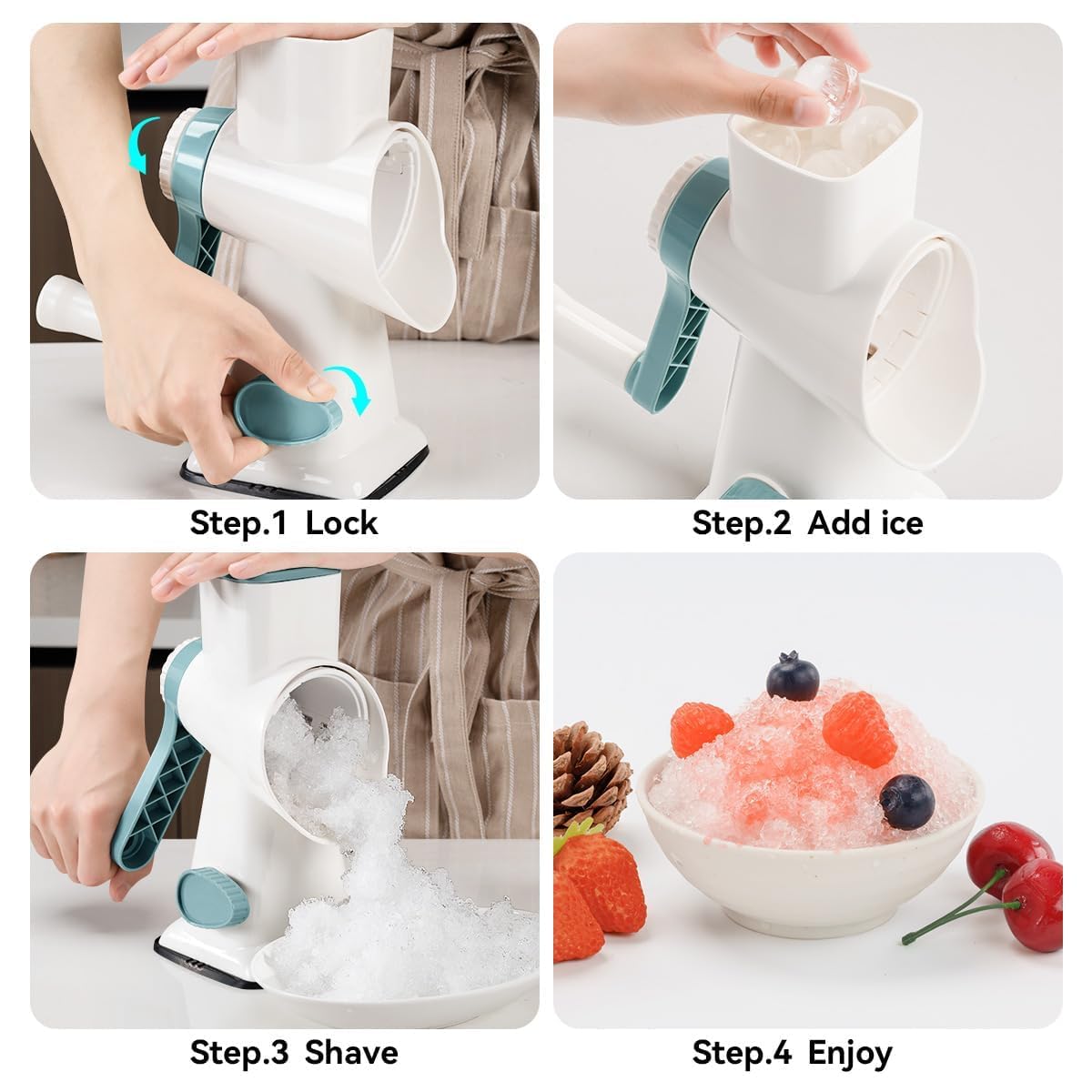 Step.1 Lock

Step.2 Add ice

Step.3 Shave

Step.4 Enjoy