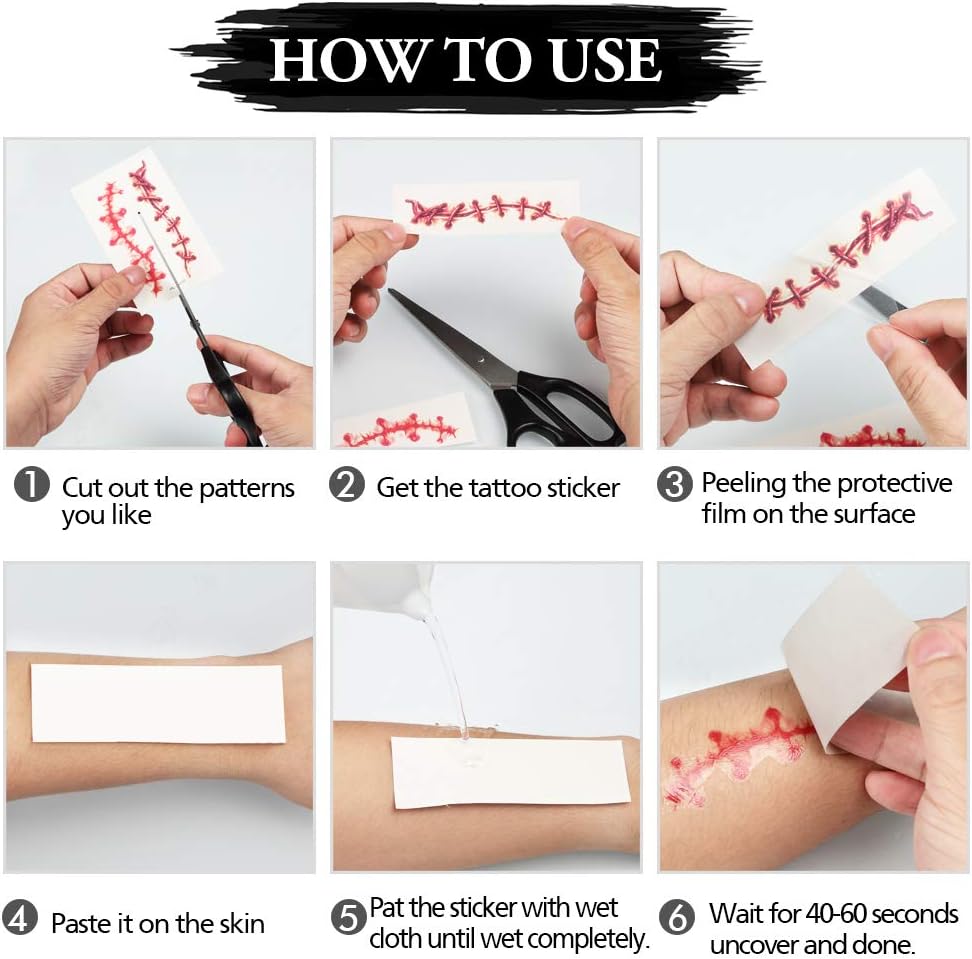 HOW TO USE

1 Cut out the patterns you like

2 Get the tattoo sticker

3 Peeling the protective film on the surface

4 Paste it on the skin

5 Pat the sticker with wet cloth until wet completely.

6 Wait for 40-60 seconds uncover and done.