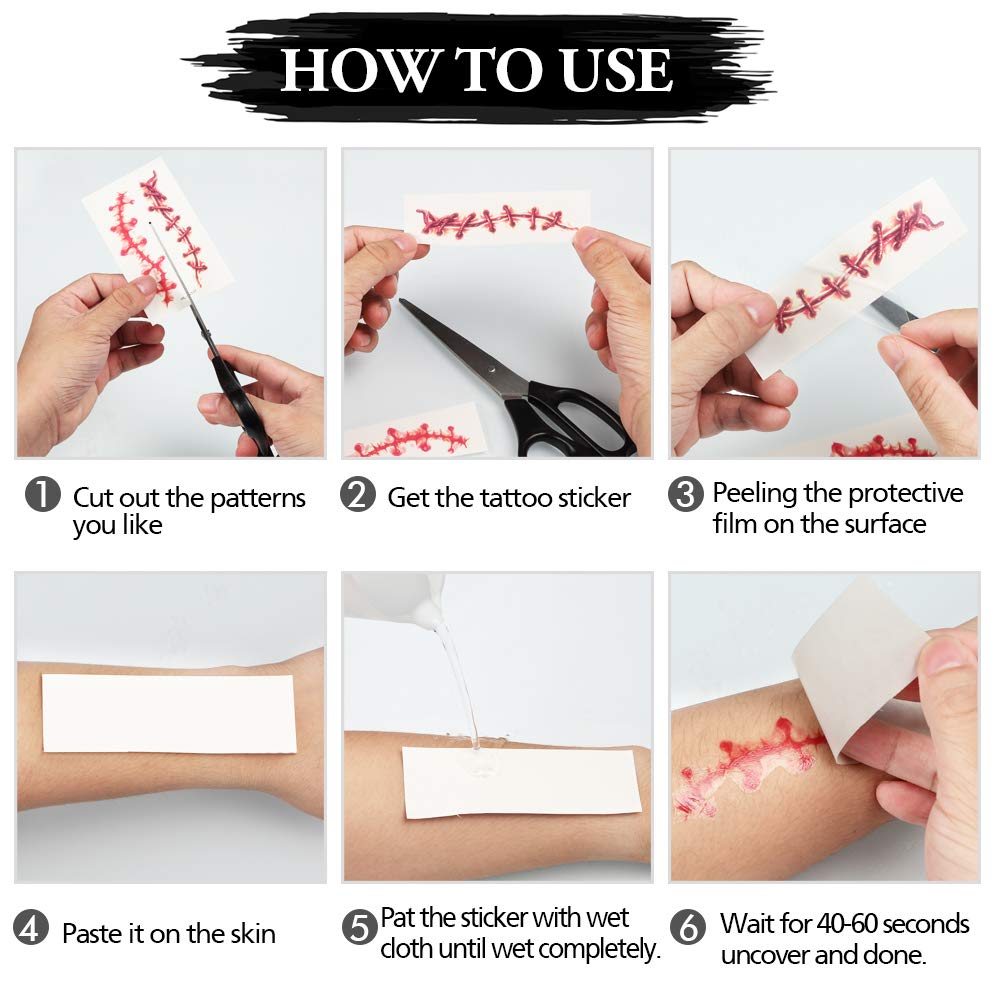 HOW TO USE

1 Cut out the patterns you like

2 Get the tattoo sticker

3 Peeling the protective film on the surface

4 Paste it on the skin

5 Pat the sticker with wet cloth until wet completely.

6 Wait for 40-60 seconds uncover and done.