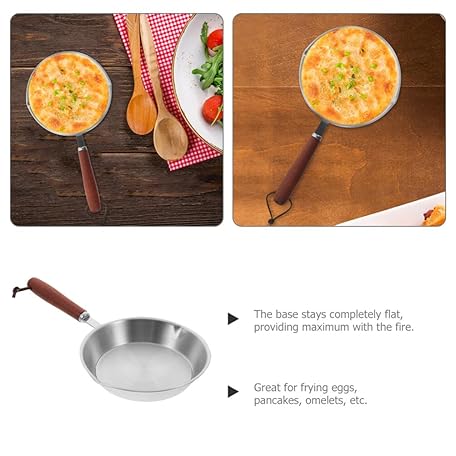 The base stays completely flat, providing maximum with the fire.

Great for frying eggs, pancakes, omelets, etc.