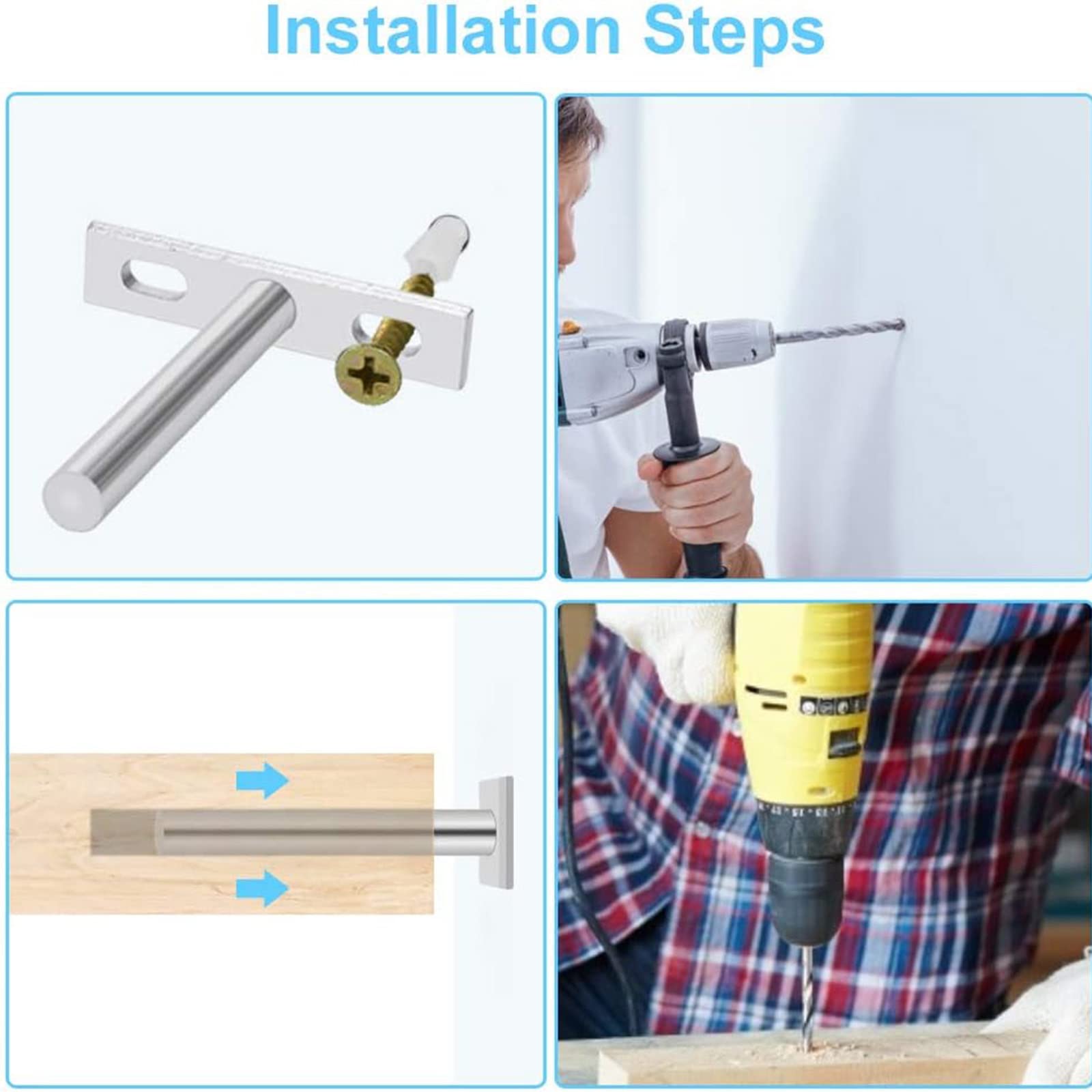 Installation Steps