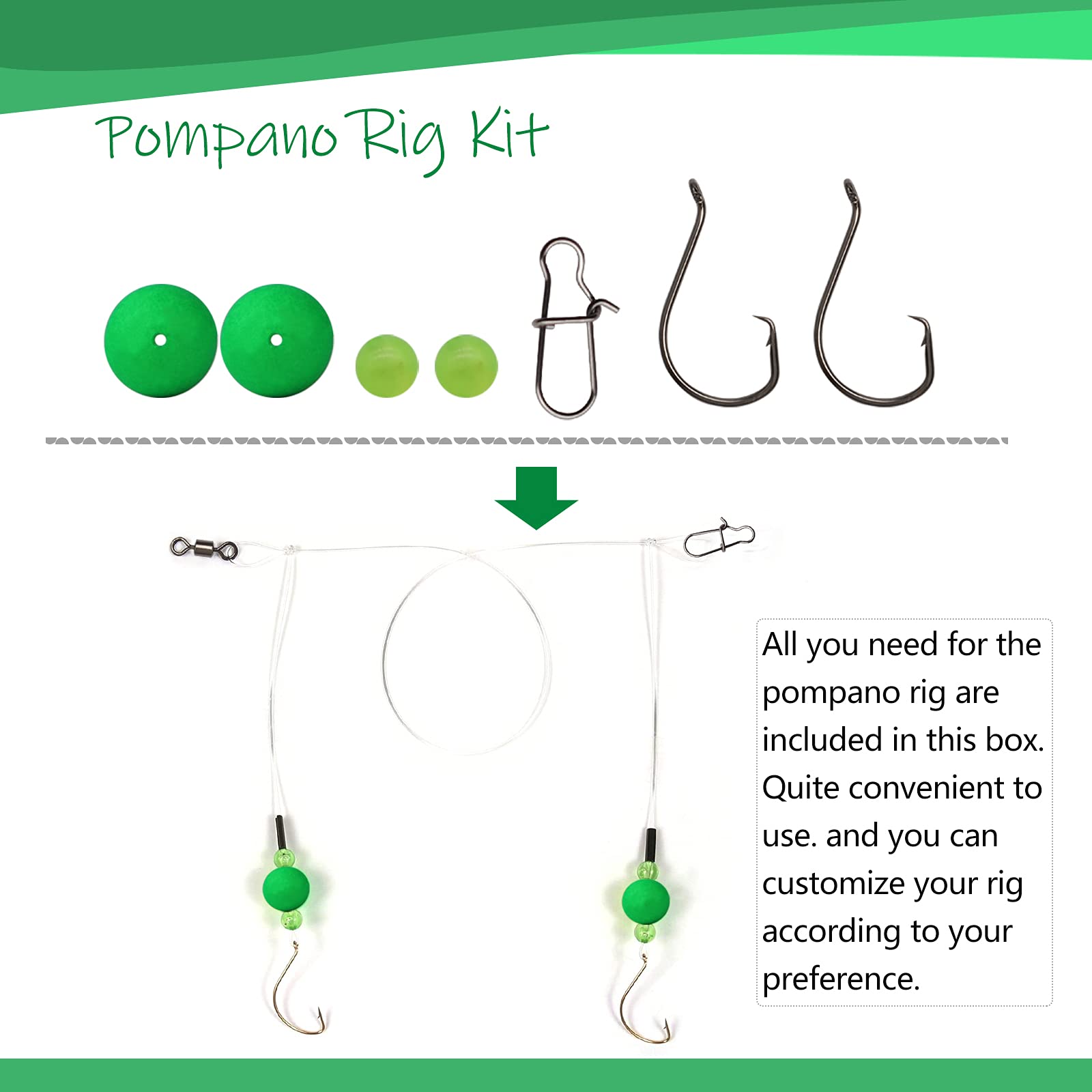 Pompano Rig Kit

All you need for the pompano rig are included in this box. Quite convenient to use. and you can customize your rig according to your preference.