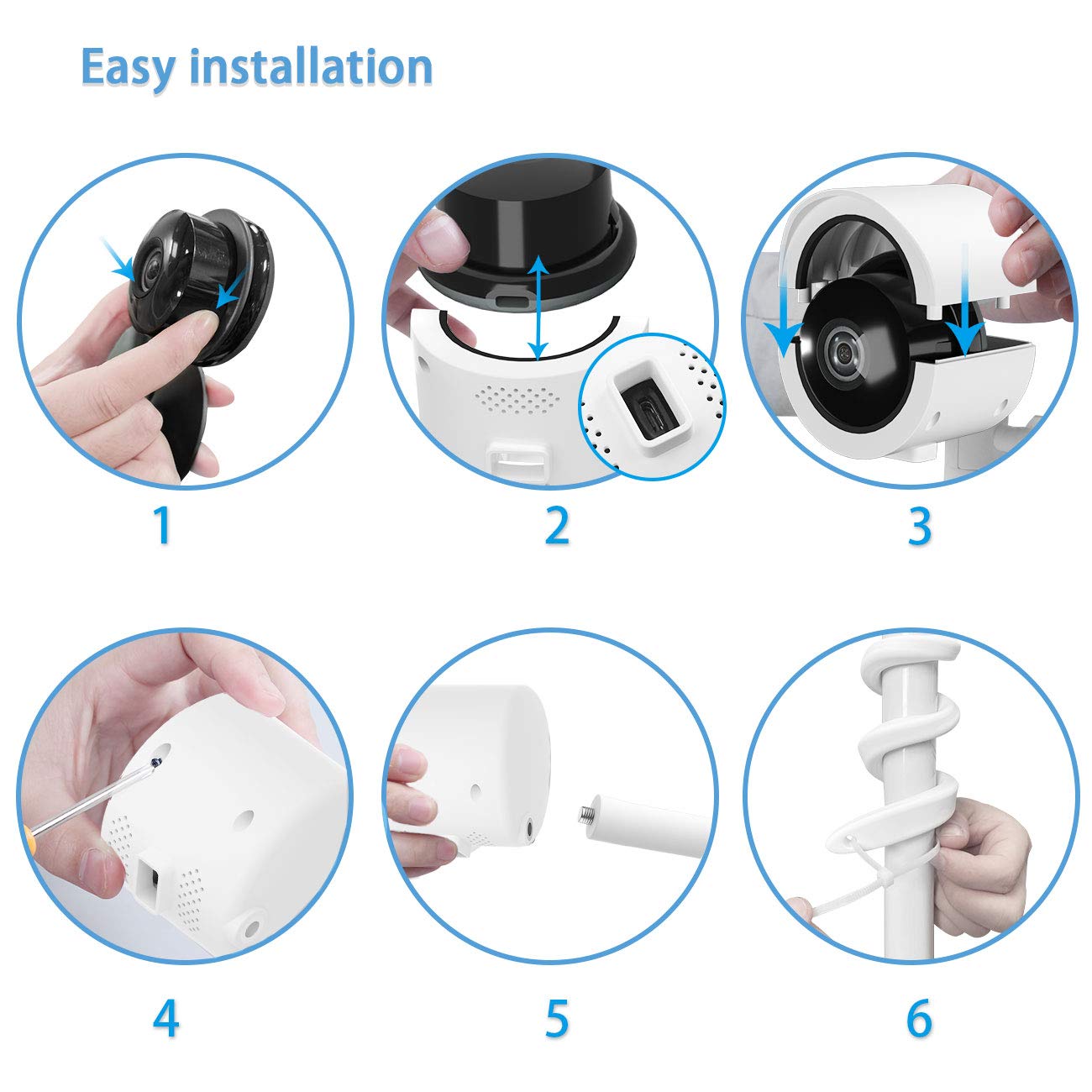 Easy installation

1

2

3

4

5

6