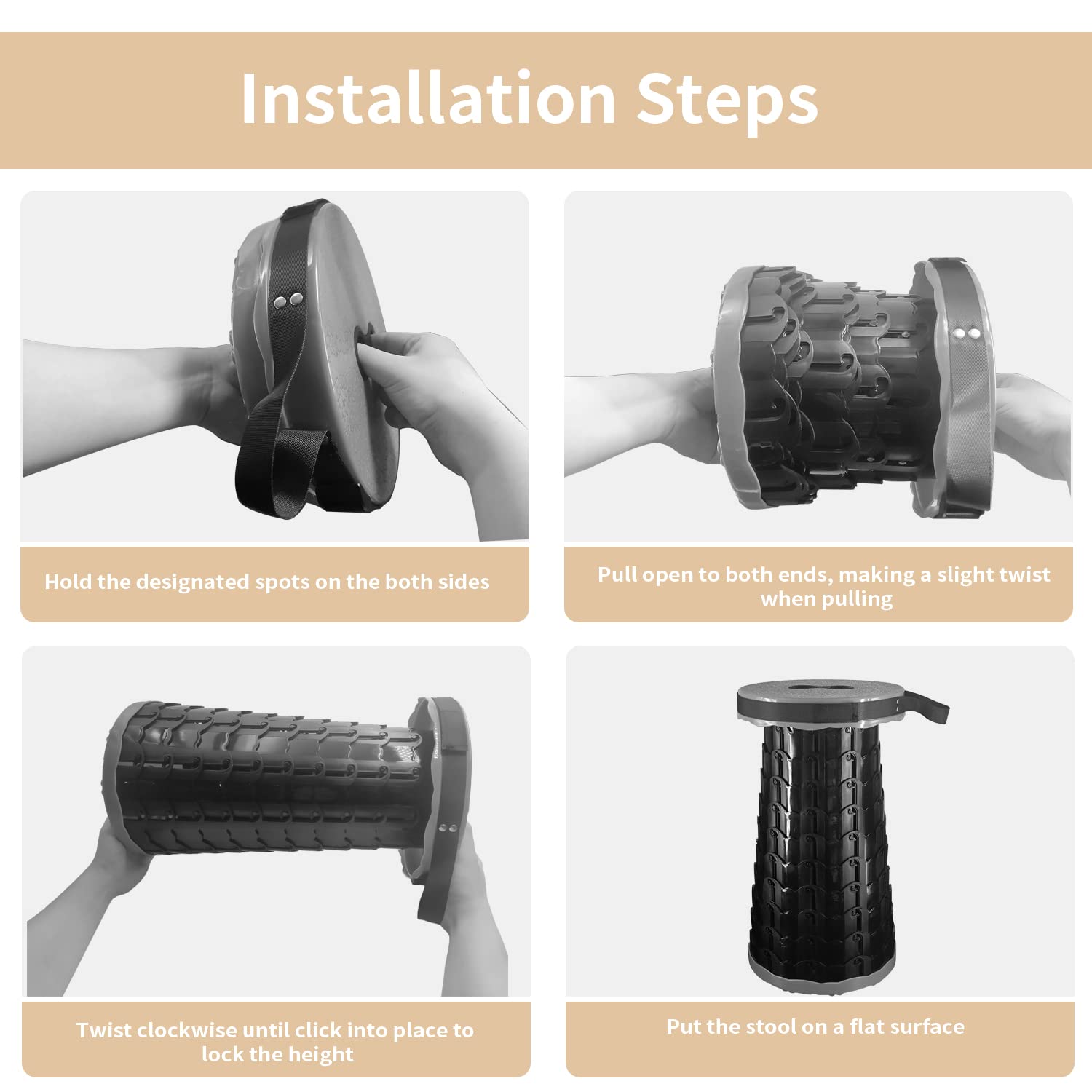 Installation Steps

Hold the designated spots on the both sides

Pull open to both ends, making a slight twist when pulling

Twist clockwise until click into place to lock the height

Put the stool on a flat surface