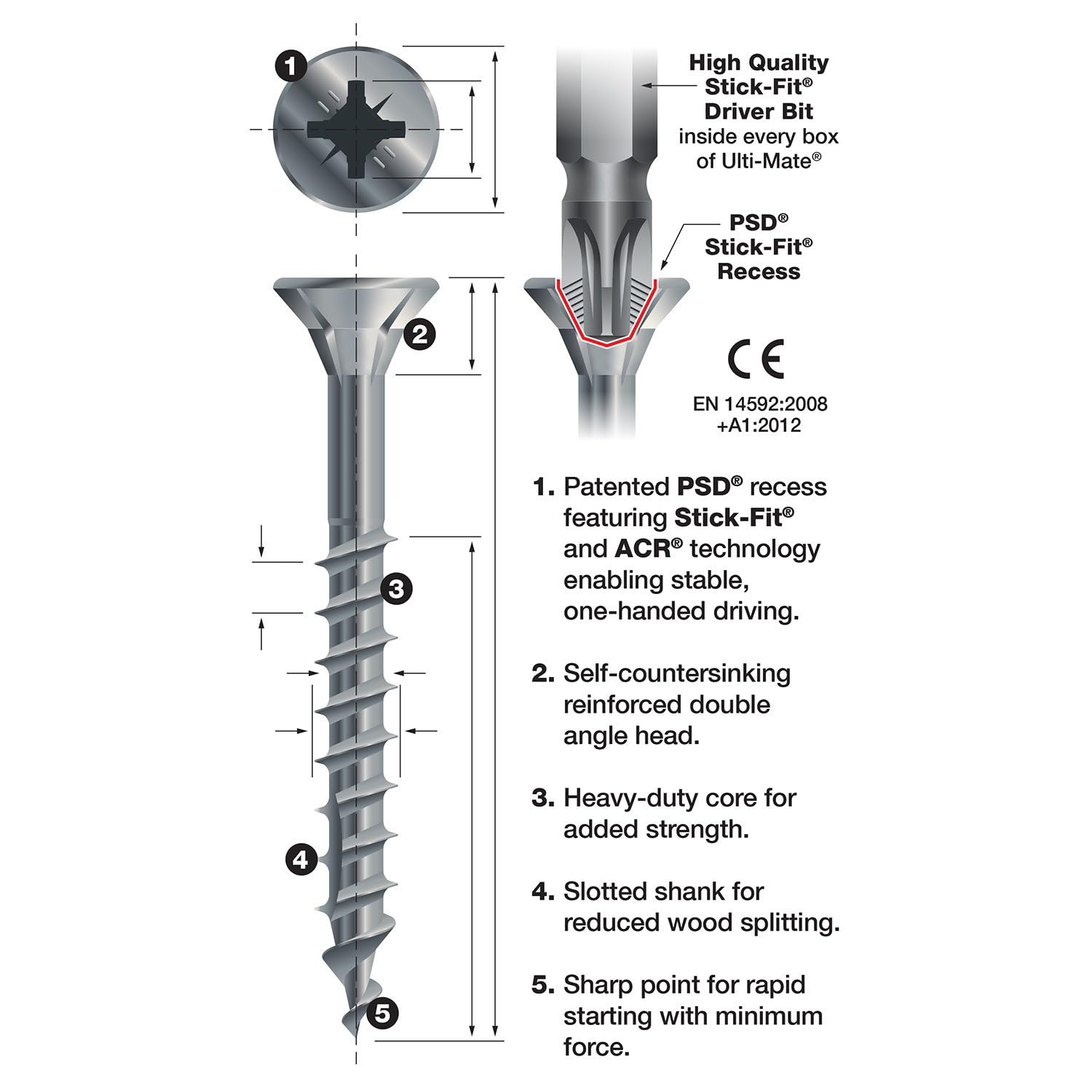 1

High Quality Stick-Fit® Driver Bit inside every box of Ulti-Mate®

PSD® Stick-Fit® Recess

2

CE

EN 14592:2008 +A1:2012

3

4

5

1. Patented PSD® recess featuring Stick-Fit® and ACR® technology enabling stable, one-handed driving.

2. Self-countersinking reinforced double angle head.

3. Heavy-duty core for added strength.

4. Slotted shank for reduced wood splitting.

5. Sharp point for rapid starting with minimum force.