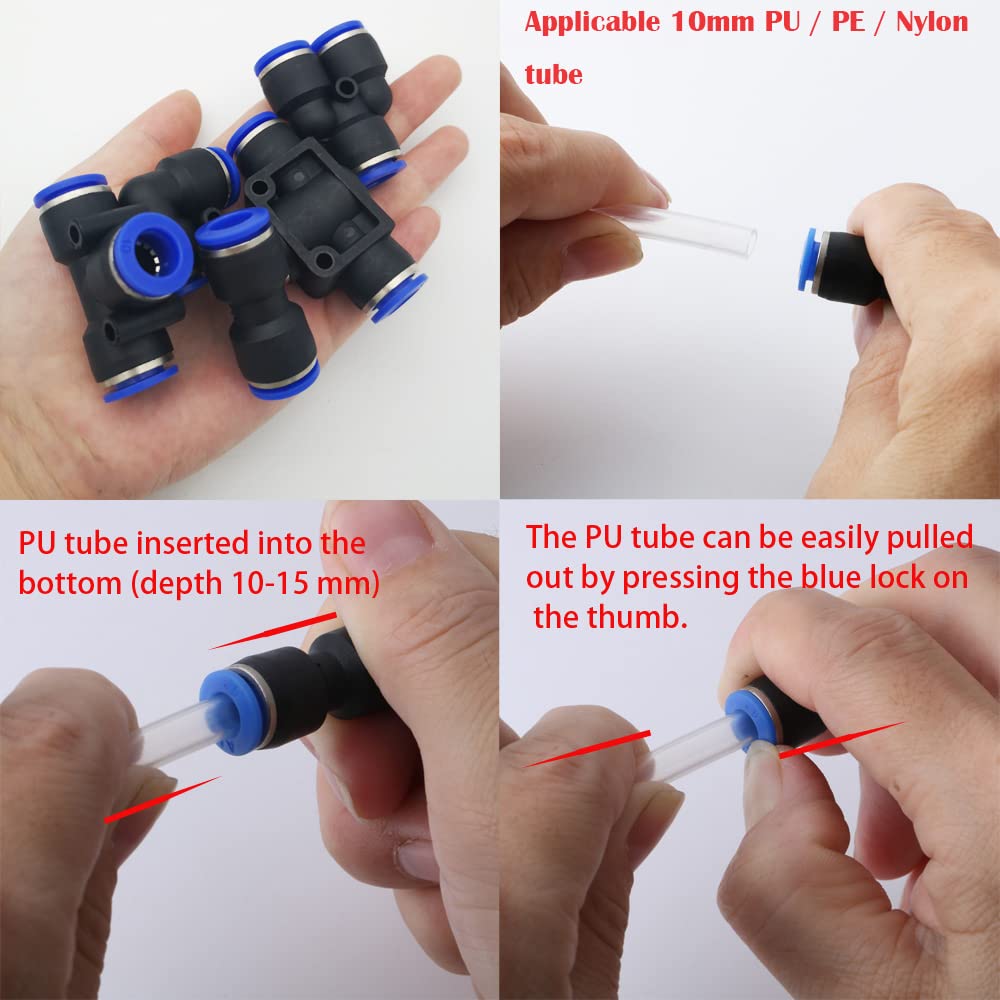 Applicable 10mm PU / PE / Nylon tube

PU tube inserted into the bottom (depth 10-15 mm)

The PU tube can be easily pulled out by pressing the blue lock on the thumb.