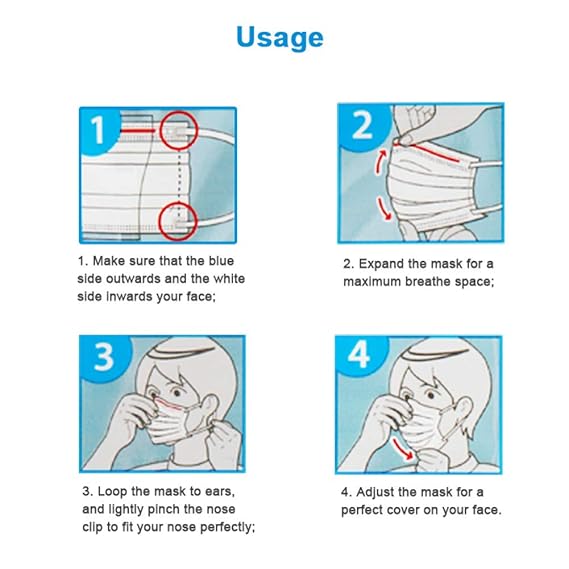 Usage

1

1. Make sure that the blue side outwards and the white side inwards your face;

2

2. Expand the mask for a maximum breathe space;

3

3. Loop the mask to ears, and lightly pinch the nose clip to fit your nose perfectly;

4

4. Adjust the mask for a perfect cover on your face.