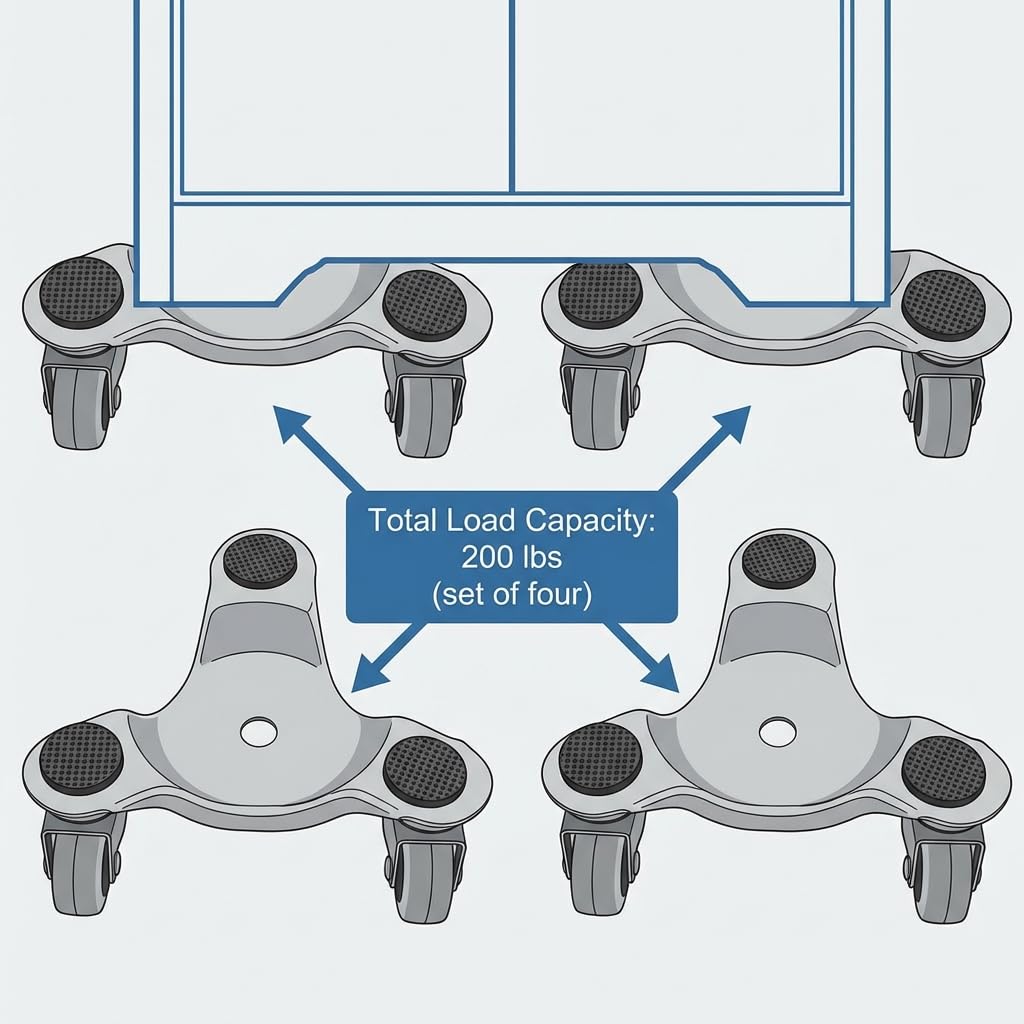 Total Load Capacity:
200 lbs
(set of four)