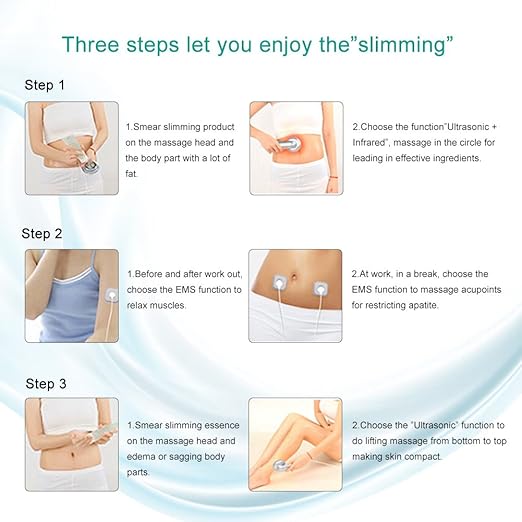 Three steps let you enjoy the"slimming"

Step 1

1.Smear slimming product on the massage head and the body part with a lot of fat.

2.Choose the function"Ultrasonic + Infrared", massage in the circle for leading in effective ingredients.

Step 2

1.Before and after work out, choose the EMS function to relax muscles.

2.At work, in a break, choose the EMS function to massage acupoints for restricting apatite.

Step 3

1.Smear slimming essence on the massage head and edema or sagging body parts.

2.Choose the "Ultrasonic" function to do lifting massage from bottom to top making skin compact.