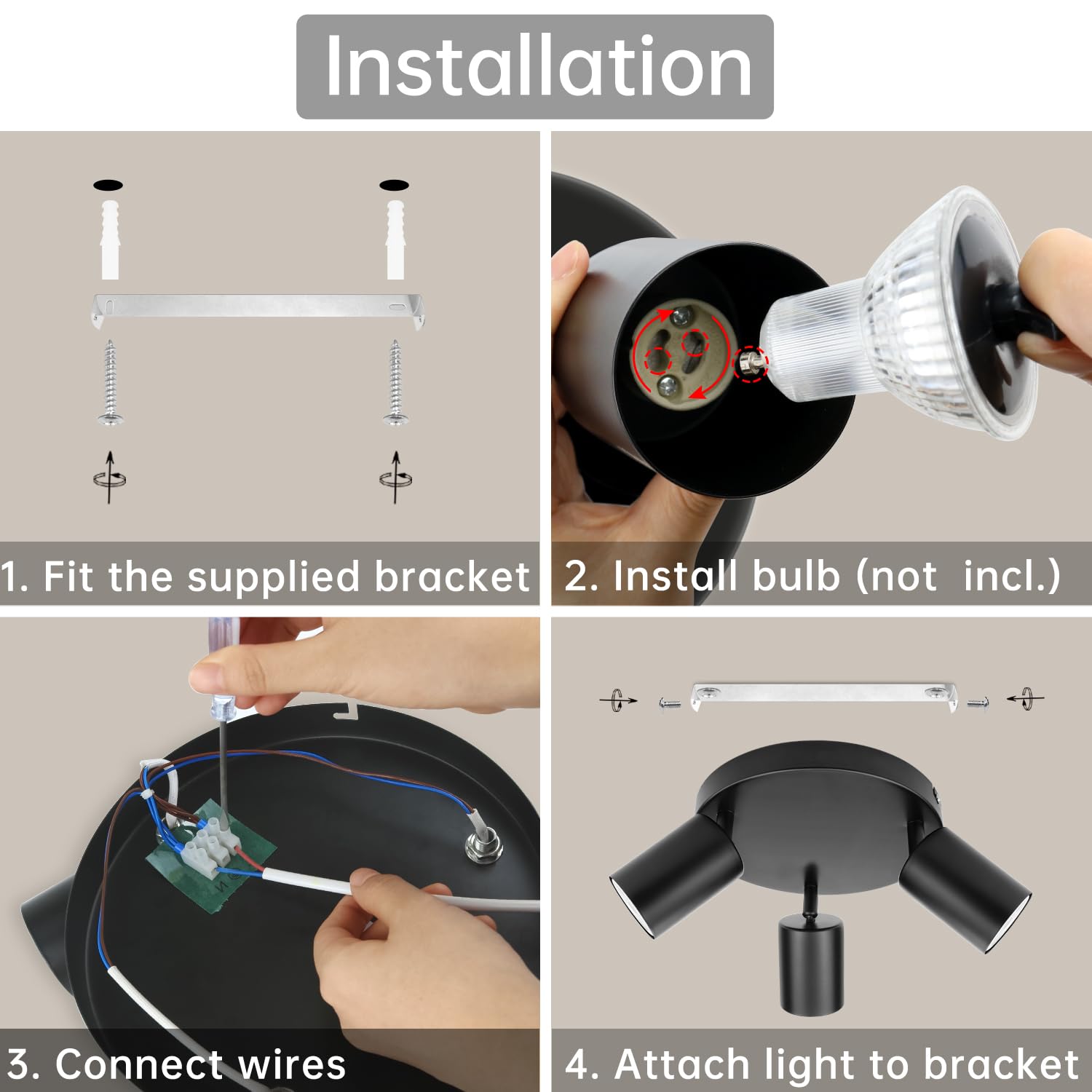 Installation

1. Fit the supplied bracket

2. Install bulb (not incl.)

3. Connect wires

4. Attach light to bracket