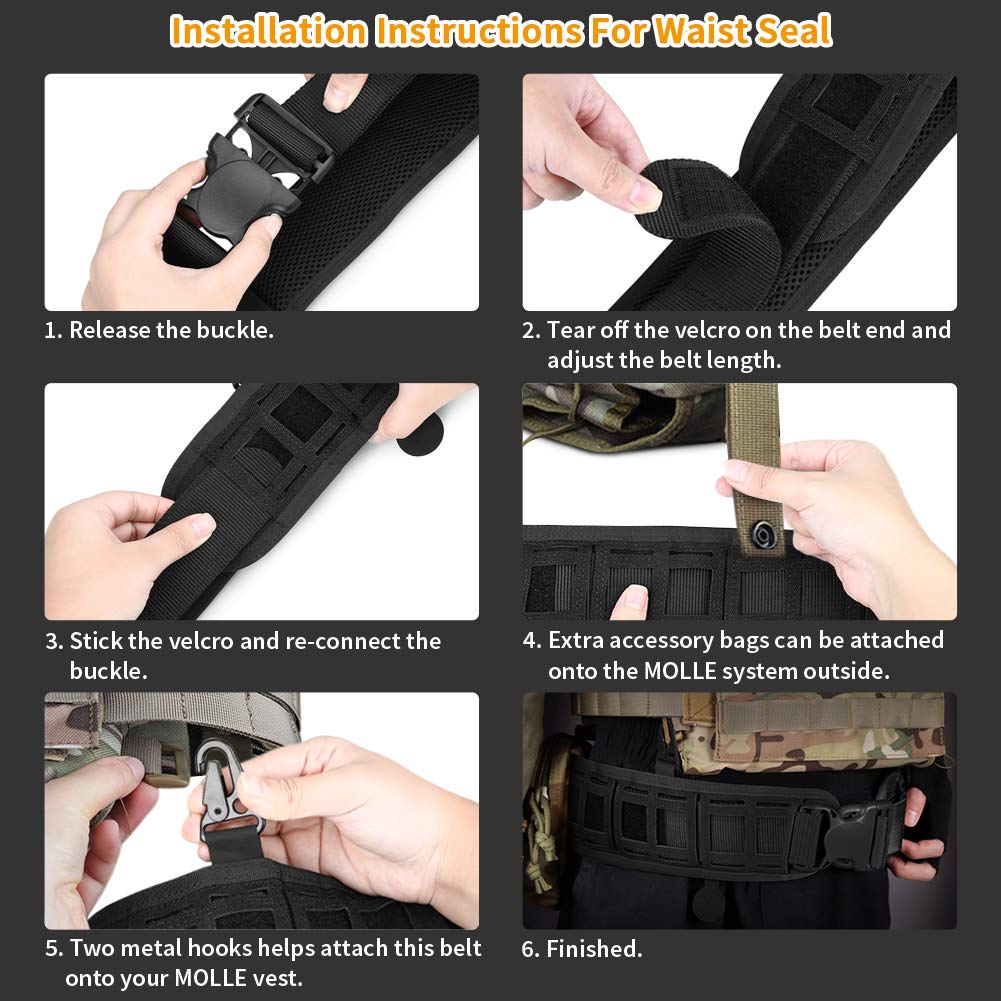 Installation Instructions For Waist Seal

1. Release the buckle.

2. Tear off the velcro on the belt end and adjust the belt length.

3. Stick the velcro and re-connect the buckle.

4. Extra accessory bags can be attached onto the MOLLE system outside.

5. Two metal hooks helps attach this belt onto your MOLLE vest.

6. Finished.