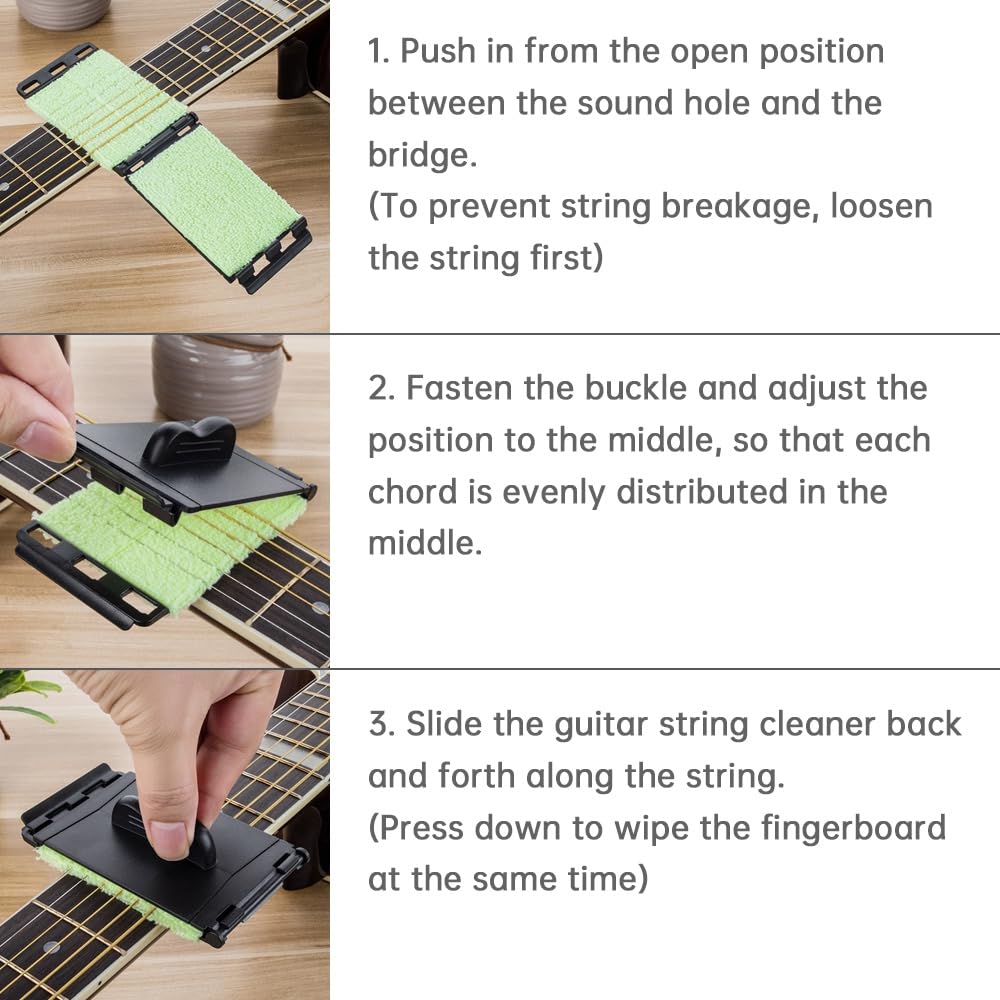 1. Push in from the open position between the sound hole and the bridge.
(To prevent string breakage, loosen the string first)

2. Fasten the buckle and adjust the position to the middle, so that each chord is evenly distributed in the middle.

3. Slide the guitar string cleaner back and forth along the string.
(Press down to wipe the fingerboard at the same time)