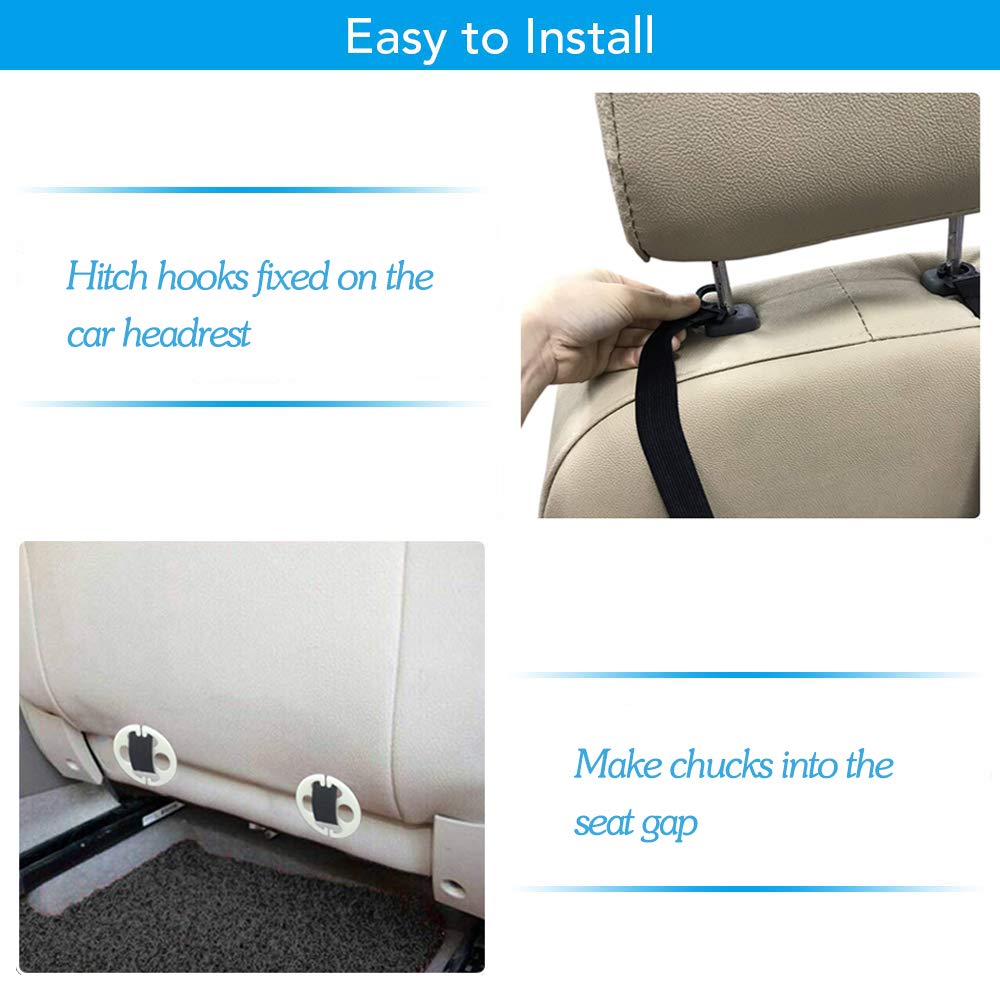 Easy to Install

Hitch hooks fixed on the car headrest

Make chucks into the seat gap